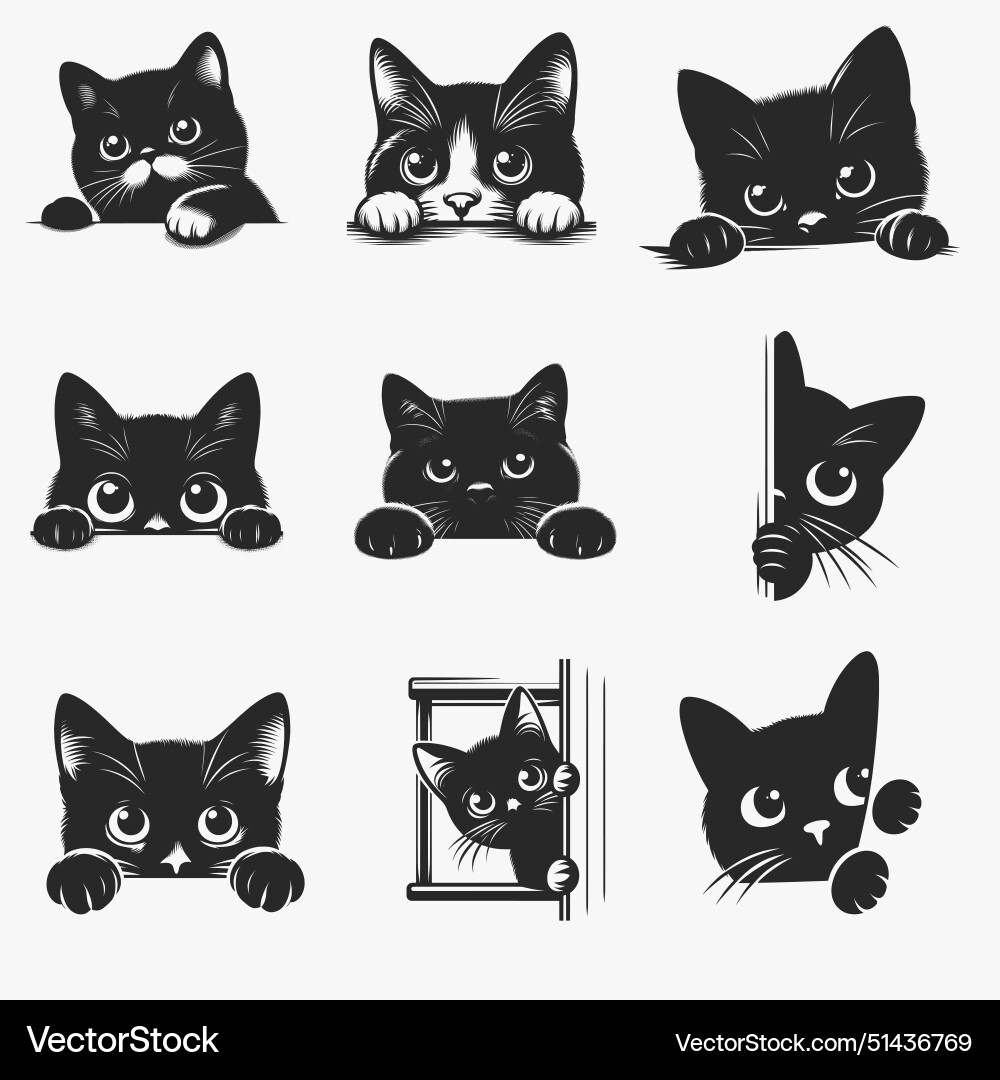 VectorStock®

VectorStock.com/51436769