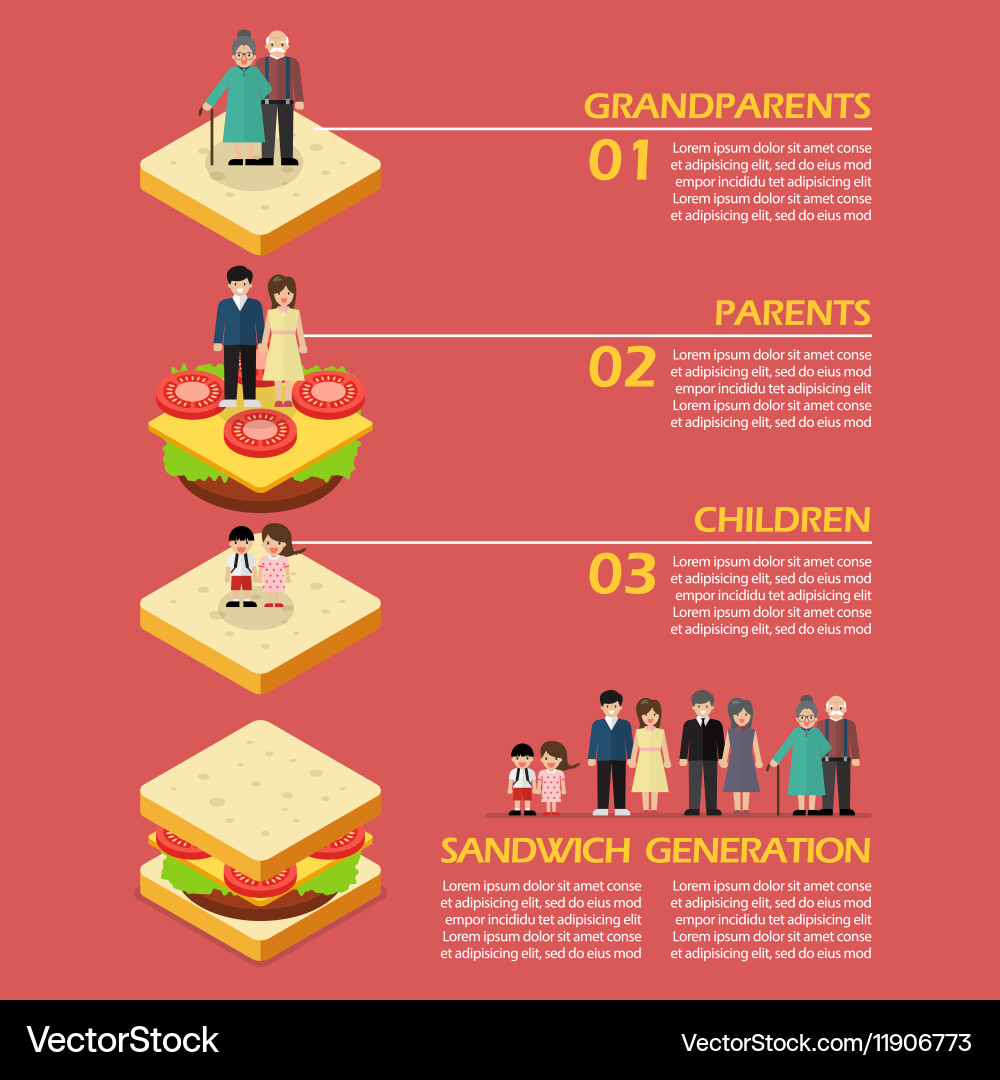 GRANDPARENTS
01
Lorem ipsum dolor sit amet conse et adipisicing elit, sed do eius mod empor incididu tet adipisicing elit Lorem ipsum dolor sit amet conse et adipisicing elit, sed do eius mod

PARENTS
02
Lorem ipsum dolor sit amet conse et adipisicing elit, sed do eius mod empor incididu tet adipisicing elit Lorem ipsum dolor sit amet conse et adipisicing elit, sed do eius mod

CHILDREN
03
Lorem ipsum dolor sit amet conse et adipisicing elit, sed do eius mod empor incididu tet adipisicing elit Lorem ipsum dolor sit amet conse et adipisicing elit, sed do eius mod

SANDWICH GENERATION

Lorem ipsum dolor sit amet conse et adipisicing elit, sed do eius mod empor incididu tet adipisicing elit Lorem ipsum dolor sit amet conse et adipisicing elit, sed do eius mod

Lorem ipsum dolor sit amet conse et adipisicing elit, sed do eius mod empor incididu tet adipisicing elit Lorem ipsum dolor sit amet conse et adipisicing elit, sed do eius mod

VectorStock
VectorStock.com/11906773