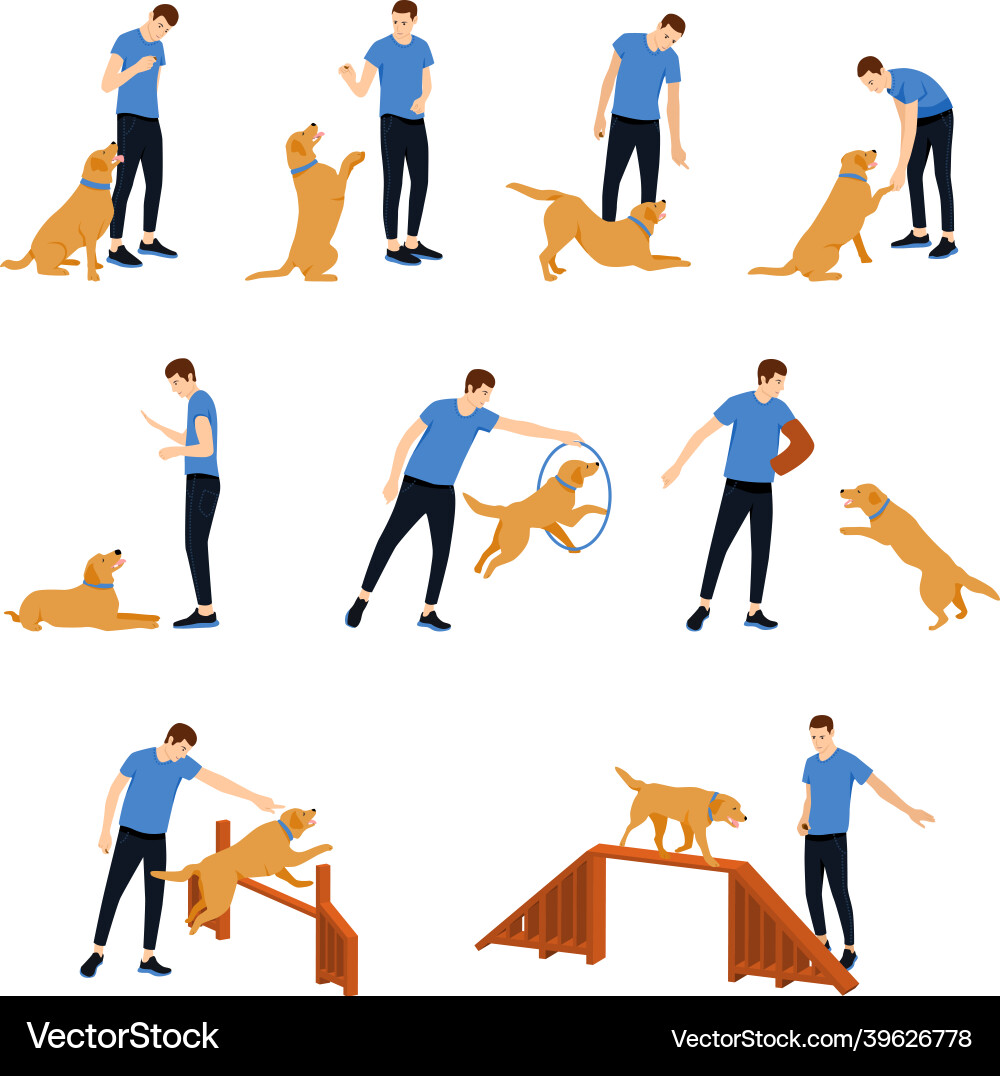 VectorStock

VectorStock.com/39626778