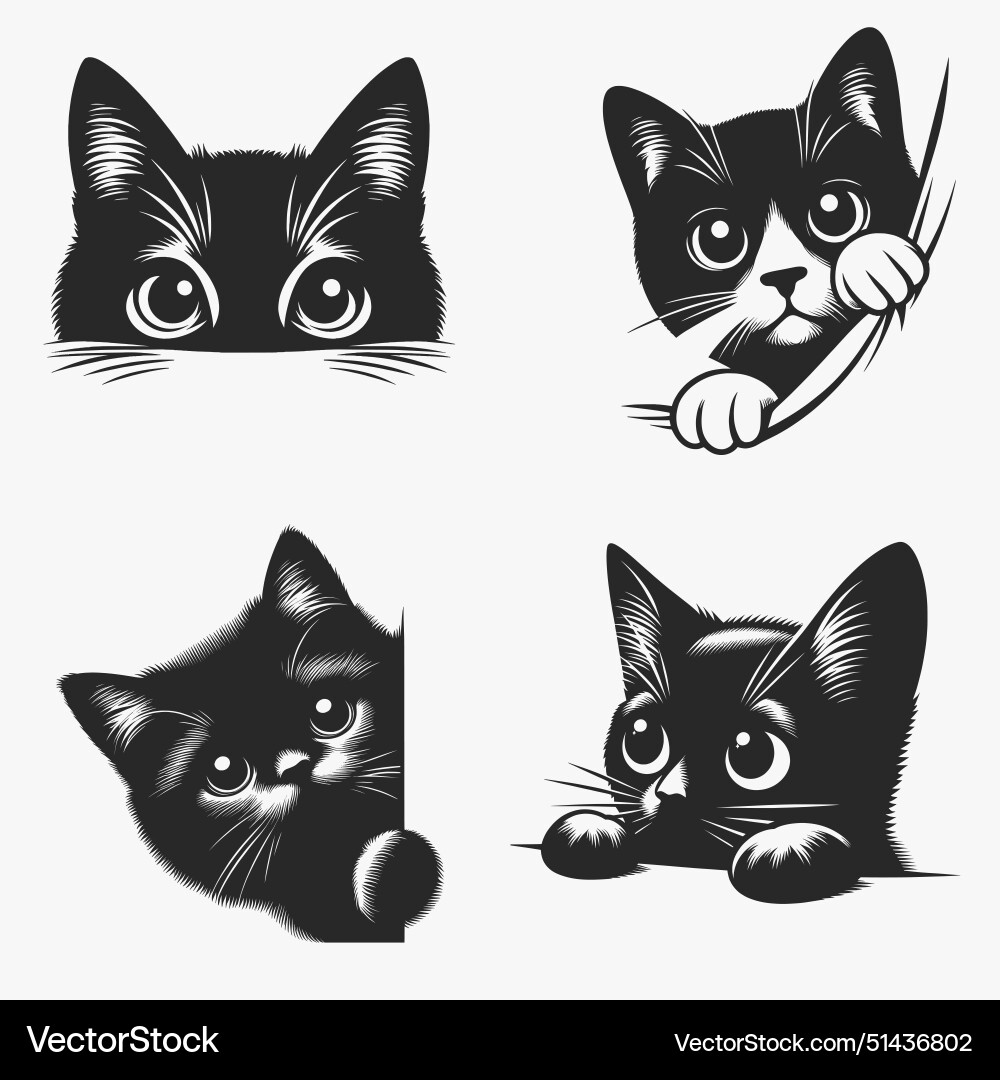 VectorStock®
VectorStock.com/51436802