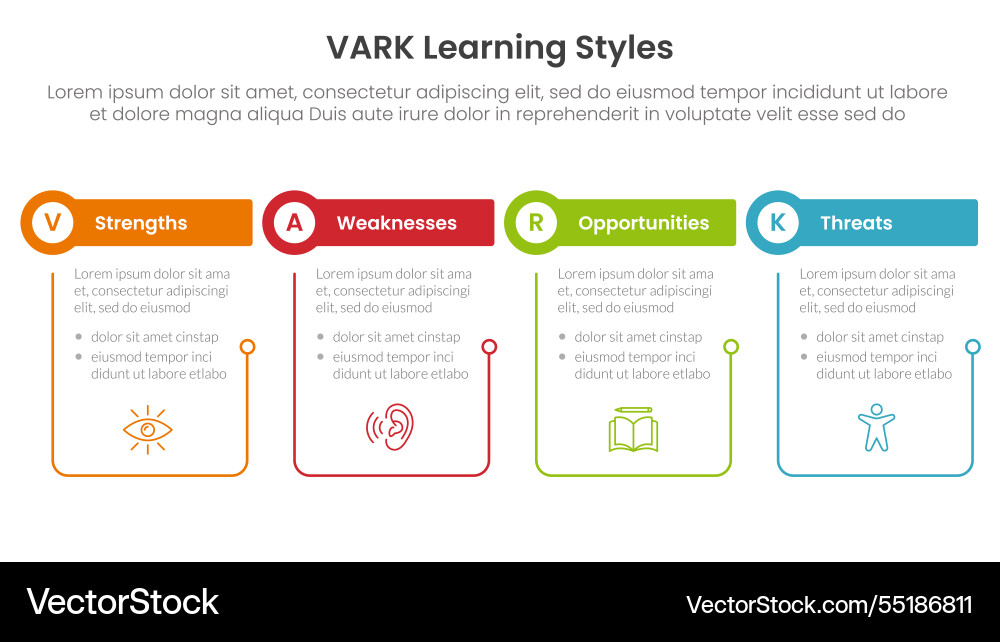 VARK Learning Styles

Lorem ipsum dolor sit amet, consectetur adipiscing elit, sed do eiusmod tempor incididunt ut labore et dolore magna aliqua Duis aute irure dolor in reprehenderit in voluptate velit esse sed do

V Strengths

Lorem ipsum dolor sit ama et, consectetur adipiscingi elit, sed do eiusmod

- dolor sit amet cinstap
- eiusmod tempor inci didunt ut labore etlabo

A Weaknesses

Lorem ipsum dolor sit ama et, consectetur adipiscingi elit, sed do eiusmod

- dolor sit amet cinstap
- eiusmod tempor inci didunt ut labore etlabo

R Opportunities

Lorem ipsum dolor sit ama et, consectetur adipiscingi elit, sed do eiusmod

- dolor sit amet cinstap
- eiusmod tempor inci didunt ut labore etlabo

K Threats

Lorem ipsum dolor sit ama et, consectetur adipiscingi elit, sed do eiusmod

- dolor sit amet cinstap
- eiusmod tempor inci didunt ut labore etlabo

VectorStock

VectorStock.com/55186811