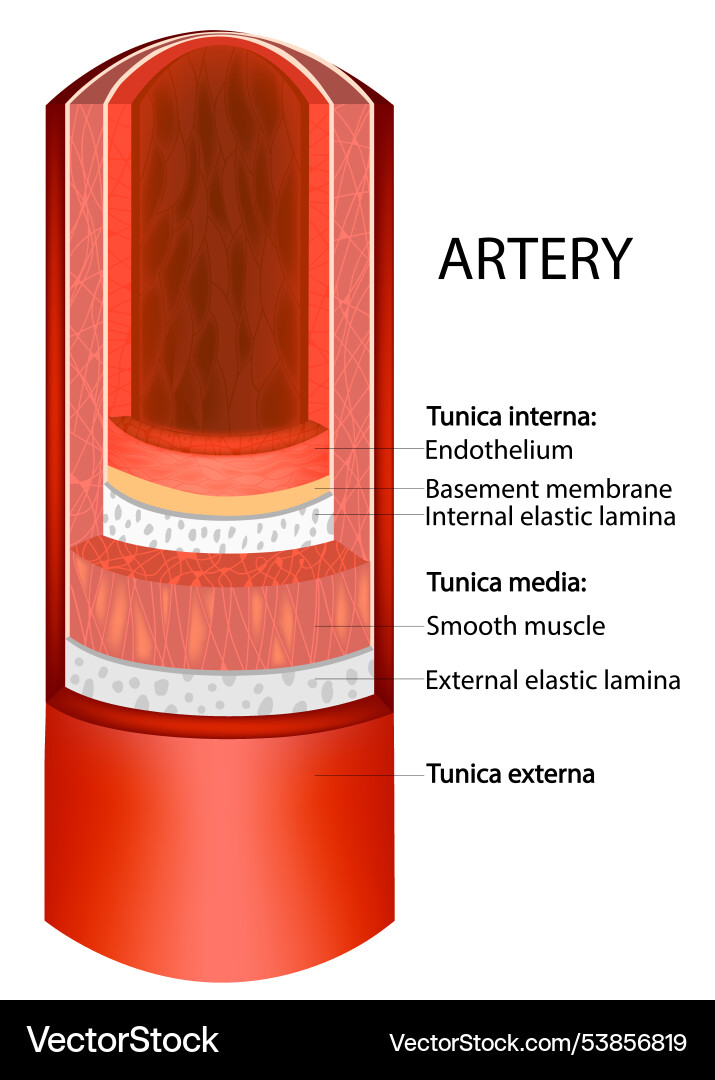 ARTERY

Tunica interna:
Endothelium
Basement membrane
Internal elastic lamina

Tunica media:
Smooth muscle
External elastic lamina

Tunica externa

VectorStock
VectorStock.com/53856819