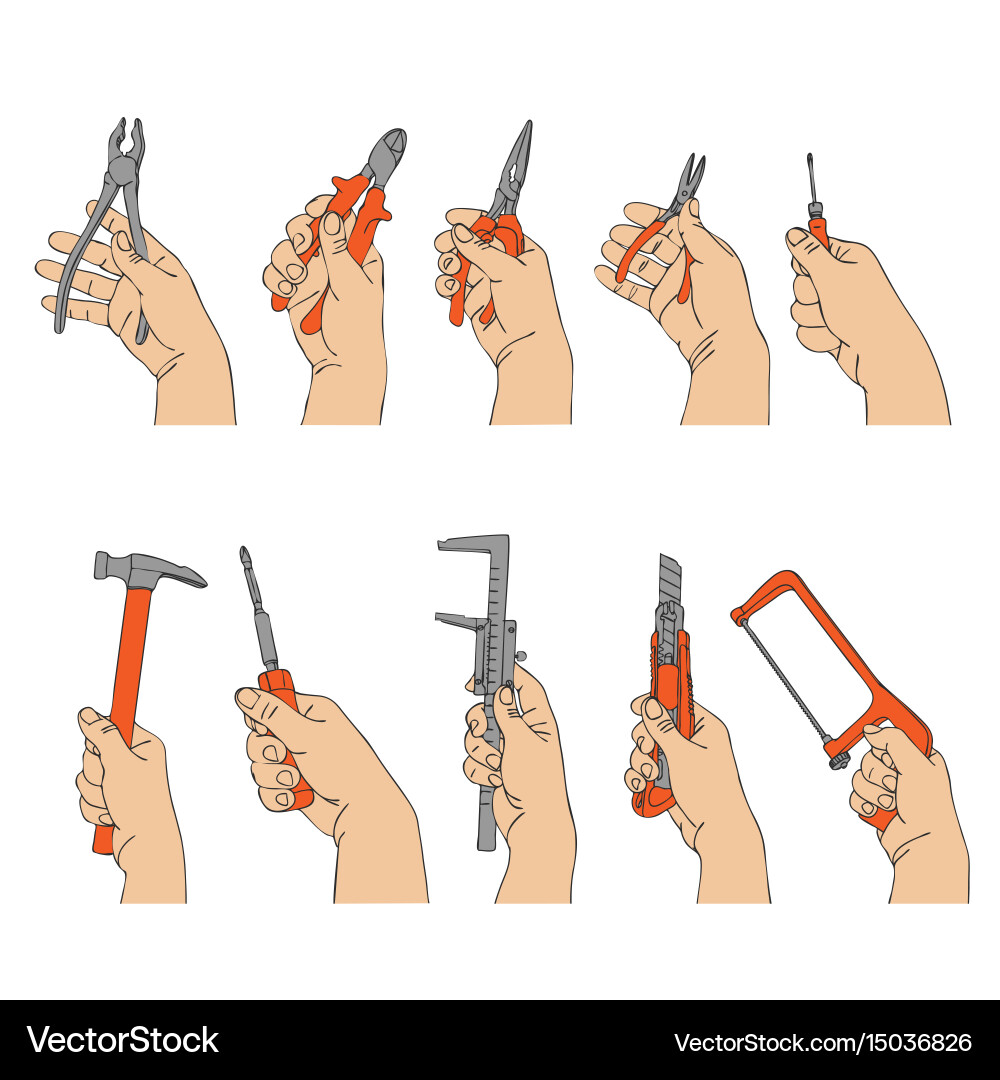 VectorStock
VectorStock.com/15036826