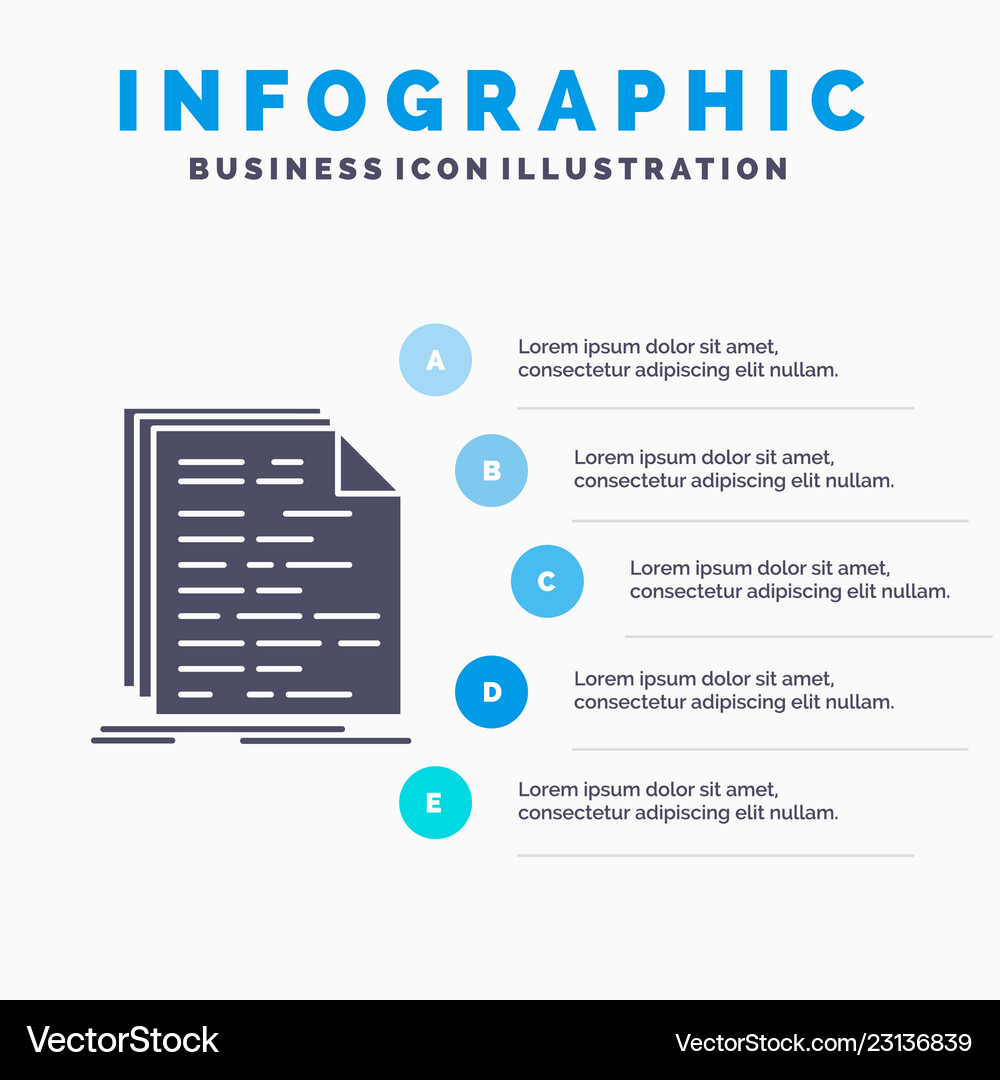 INFOGRAPHIC
BUSINESS ICON ILLUSTRATION

A
Lorem ipsum dolor sit amet, consectetur adipiscing elit nullam.

B
Lorem ipsum dolor sit amet, consectetur adipiscing elit nullam.

C
Lorem ipsum dolor sit amet, consectetur adipiscing elit nullam.

D
Lorem ipsum dolor sit amet, consectetur adipiscing elit nullam.

E
Lorem ipsum dolor sit amet, consectetur adipiscing elit nullam.

VectorStock
VectorStock.com/23136839