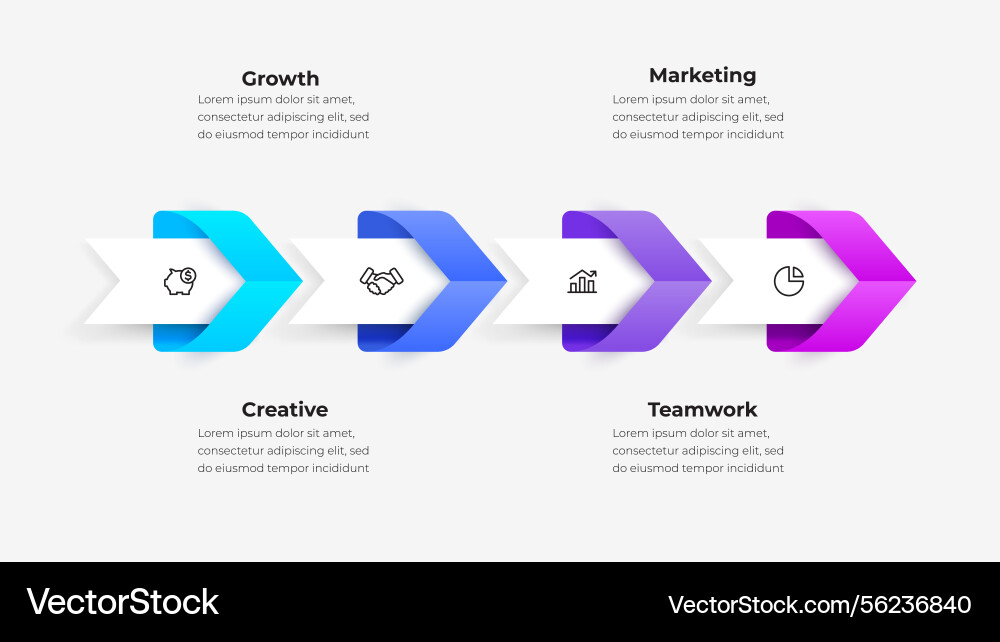 Growth
Lorem ipsum dolor sit amet, consectetur adipiscing elit, sed do eiusmod tempor incididunt

Marketing
Lorem ipsum dolor sit amet, consectetur adipiscing elit, sed do eiusmod tempor incididunt

Creative
Lorem ipsum dolor sit amet, consectetur adipiscing elit, sed do eiusmod tempor incididunt

Teamwork
Lorem ipsum dolor sit amet, consectetur adipiscing elit, sed do eiusmod tempor incididunt

VectorStock

VectorStock.com/56236840