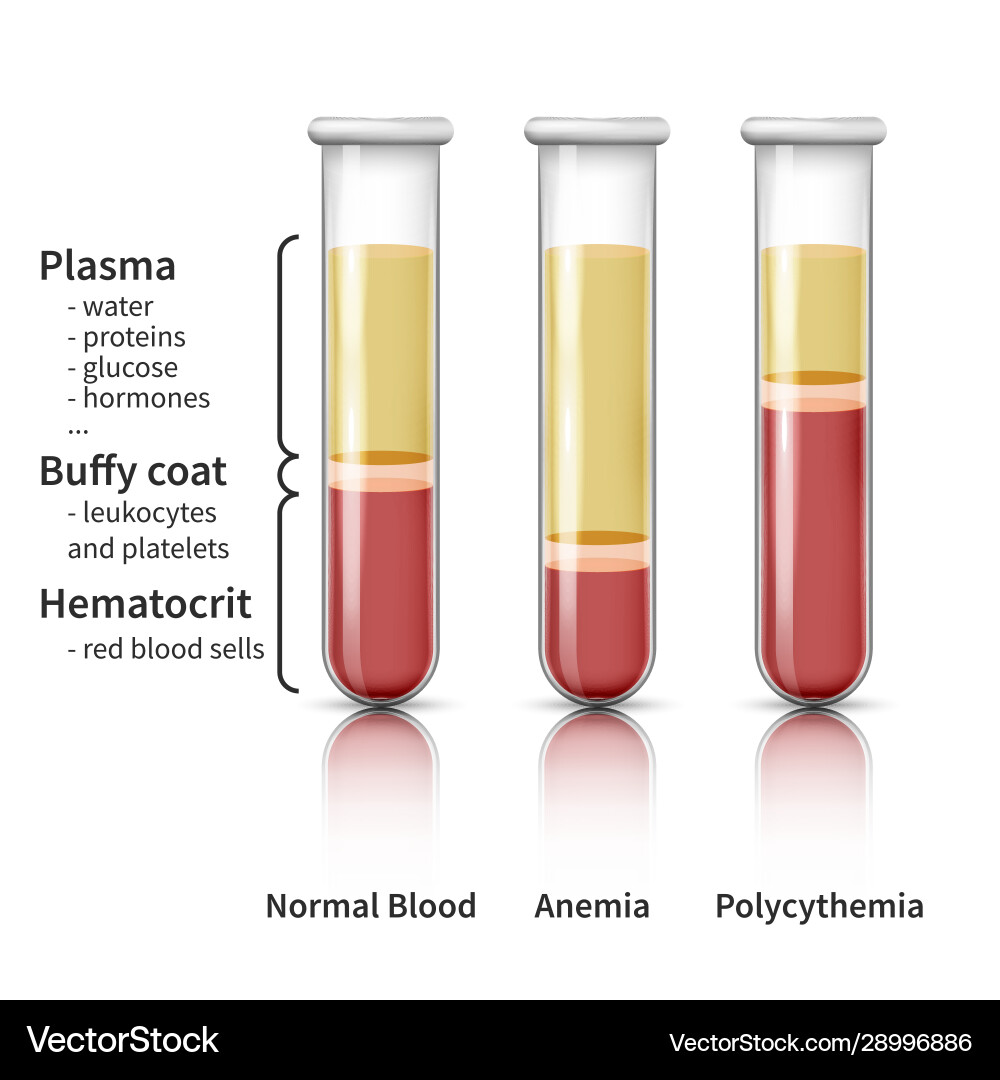 Plasma
- water
- proteins
- glucose
- hormones
...

Buffy coat
- leukocytes and platelets

Hematocrit
- red blood sells

Normal Blood

Anemia

Polycythemia

VectorStock

VectorStock.com/28996886