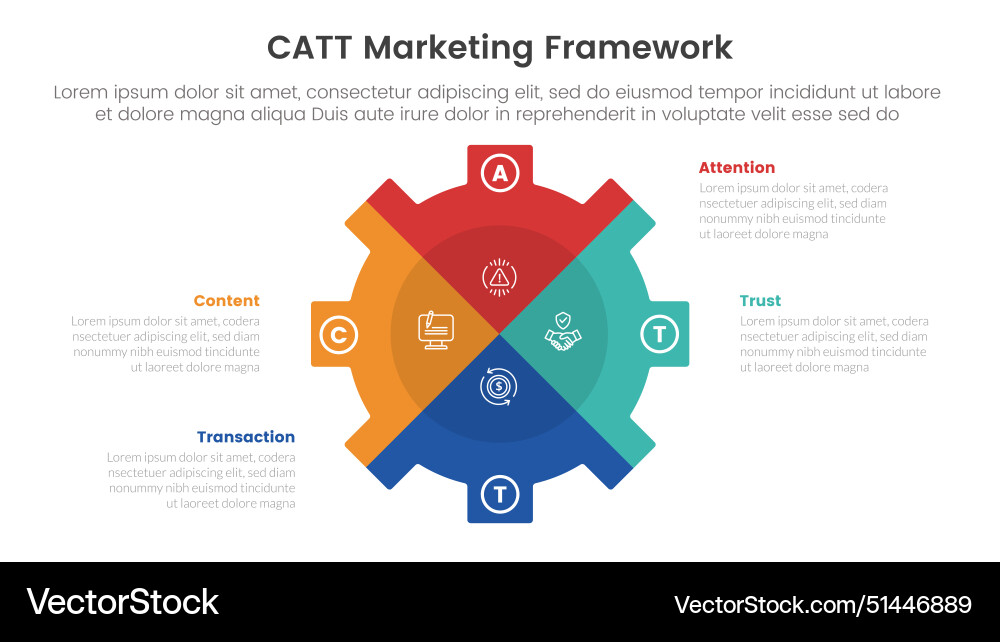 CATT Marketing Framework

Lorem ipsum dolor sit amet, consectetur adipiscing elit, sed do eiusmod tempor incididunt ut labore et dolore magna aliqua Duis aute irure dolor in reprehenderit in voluptate velit esse sed do

A

Attention

Lorem ipsum dolor sit amet, codera nsectetuer adipiscing elit, sed diam nonummy nibh euismod tincidunte ut laoreet dolore magna

Content

Lorem ipsum dolor sit amet, codera nsectetuer adipiscing elit, sed diam nonummy nibh euismod tincidunte ut laoreet dolore magna

C

T

Trust

Lorem ipsum dolor sit amet, codera nsectetuer adipiscing elit, sed diam nonummy nibh euismod tincidunte ut laoreet dolore magna

Transaction

Lorem ipsum dolor sit amet, codera nsectetuer adipiscing elit, sed diam nonummy nibh euismod tincidunte ut laoreet dolore magna

T

VectorStock

VectorStock.com/51446889