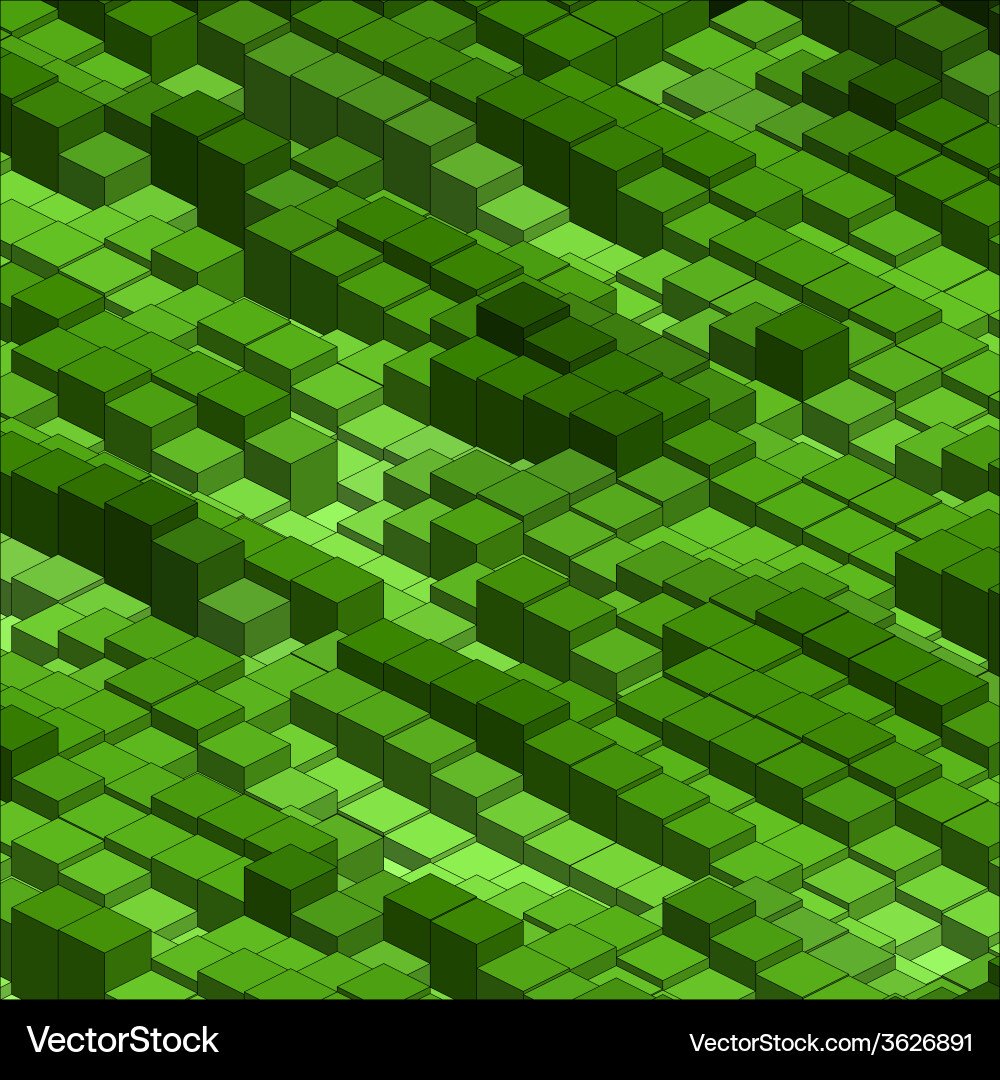 VectorStock VectorStock.com/3626891