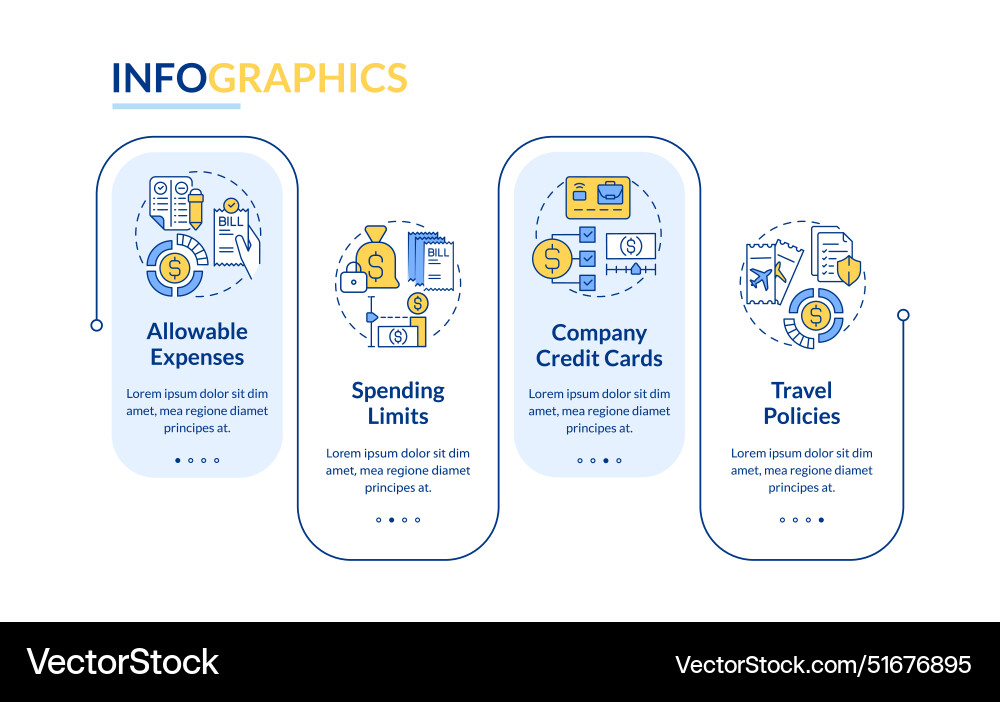 INFOGRAPHICS

BILL

Allowable Expenses

Lorem ipsum dolor sit dim amet, mea regione diamet principes at.

BILL

Spending Limits

Lorem ipsum dolor sit dim amet, mea regione diamet principes at.

Company Credit Cards

Lorem ipsum dolor sit dim amet, mea regione diamet principes at.

Travel Policies

Lorem ipsum dolor sit dim amet, mea regione diamet principes at.

VectorStock

VectorStock.com/51676895