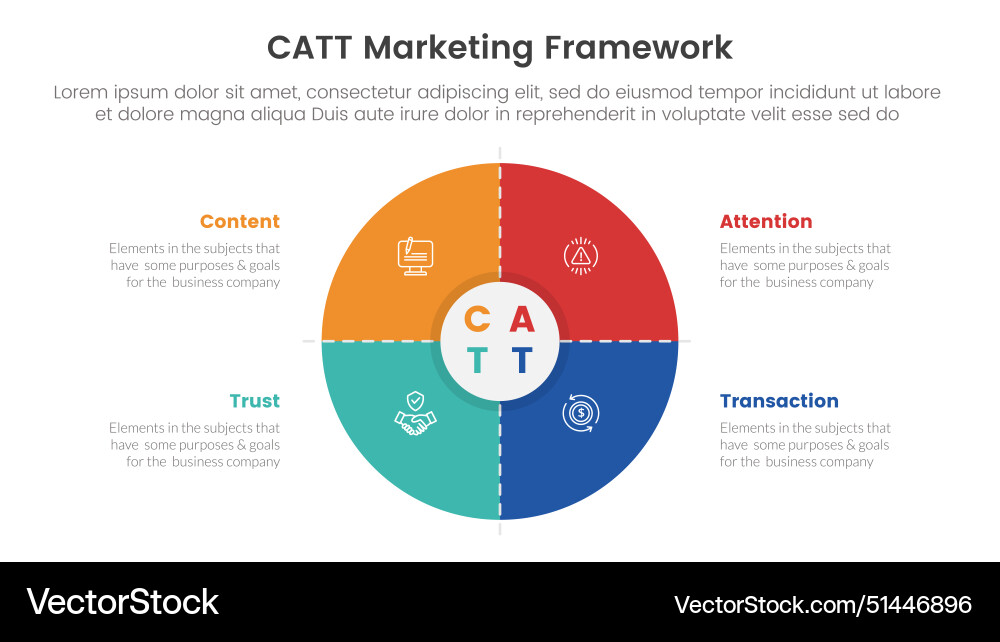 CATT Marketing Framework

Lorem ipsum dolor sit amet, consectetur adipiscing elit, sed do eiusmod tempor incididunt ut labore et dolore magna aliqua Duis aute irure dolor in reprehenderit in voluptate velit esse sed do

Content

Elements in the subjects that have some purposes & goals for the business company

Attention

Elements in the subjects that have some purposes & goals for the business company

C A
T T

Trust

Elements in the subjects that have some purposes & goals for the business company

Transaction

Elements in the subjects that have some purposes & goals for the business company

VectorStock

VectorStock.com/51446896