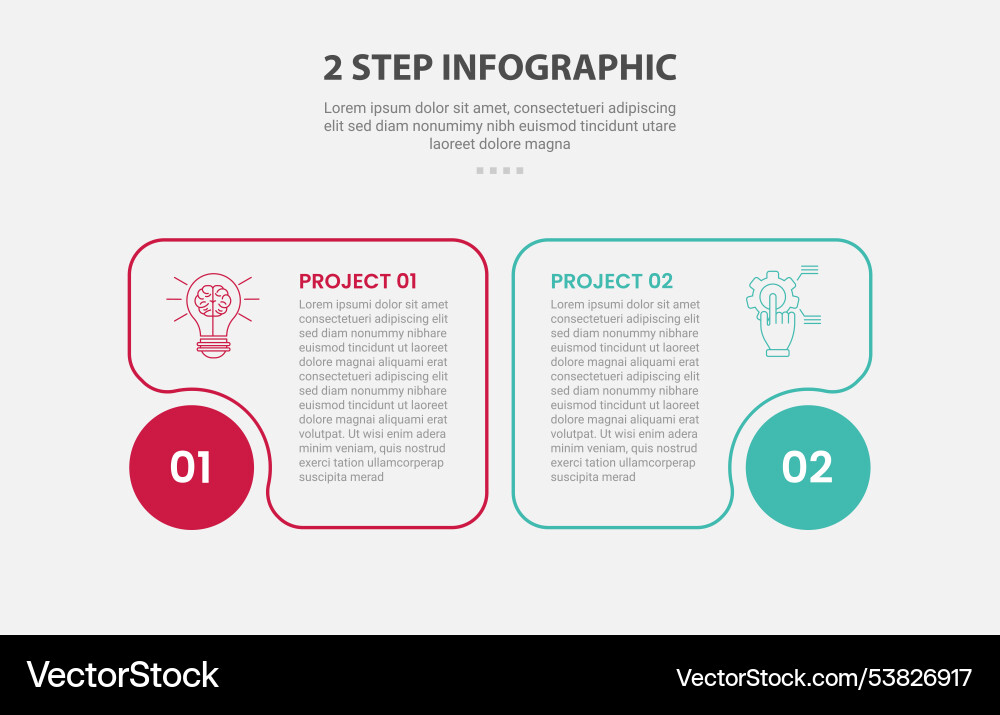 2 STEP INFOGRAPHIC

Lorem ipsum dolor sit amet, consectetueri adipiscing elit sed diam nonumimy nibh euismod tincidunt utare laoreet dolore magna

PROJECT 01

Lorem ipsumi dolor sit amet consectetueri adipiscing elit sed diam nonummy nibhare euismod tincidunt ut laoreet dolore magnai aliquami erat consectetueri adipiscing elit sed diam nonummy nibhare euismod tincidunt ut laoreet dolore magnai aliquami erat volutpat. Ut wisi enim adera minim veniam, quis nostrud exerci tation ullamcorperap suscipita merad

01

PROJECT 02

Lorem ipsumi dolor sit amet consectetueri adipiscing elit sed diam nonummy nibhare euismod tincidunt ut laoreet dolore magnai aliquami erat consectetueri adipiscing elit sed diam nonummy nibhare euismod tincidunt ut laoreet dolore magnai aliquami erat volutpat. Ut wisi enim adera minim veniam, quis nostrud exerci tation ullamcorperap suscipita merad

02

VectorStock

VectorStock.com/53826917