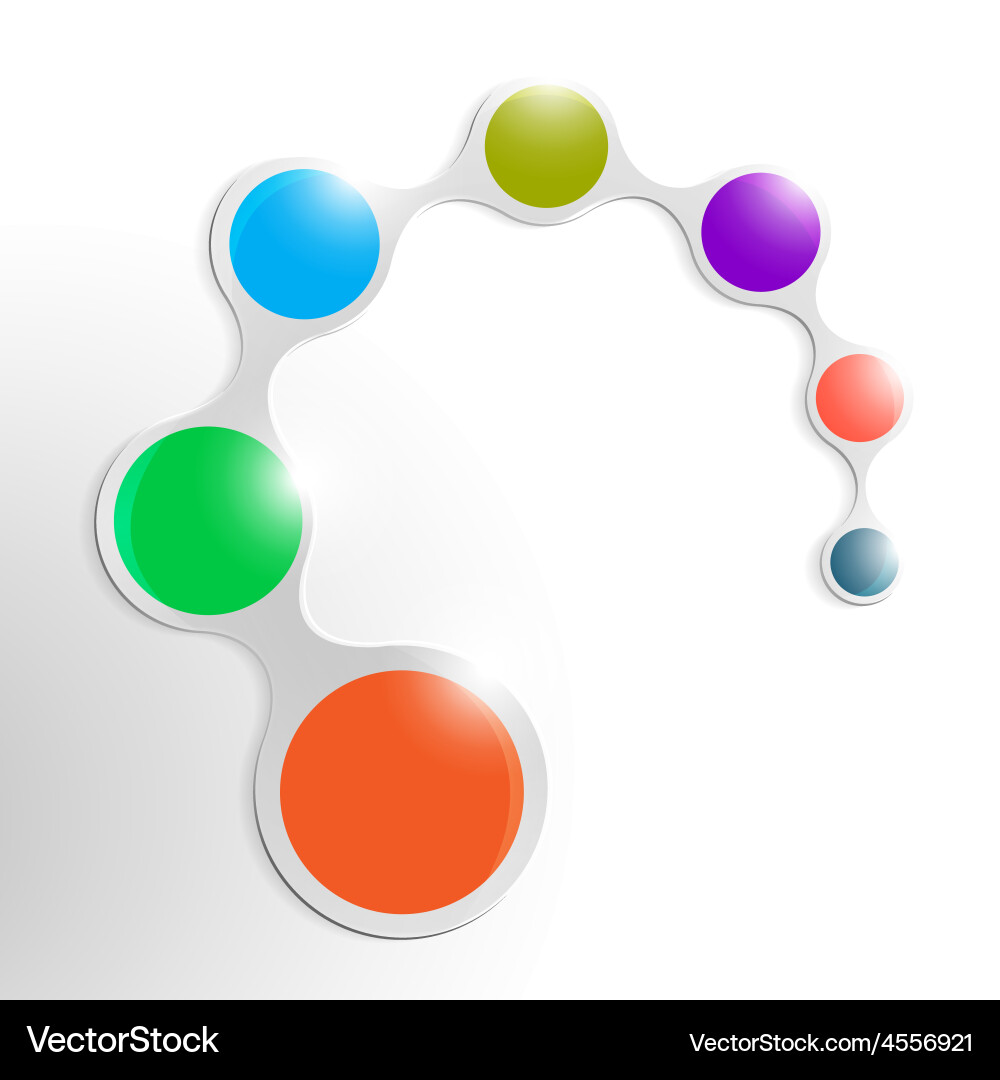 VectorStock

VectorStock.com/4556921