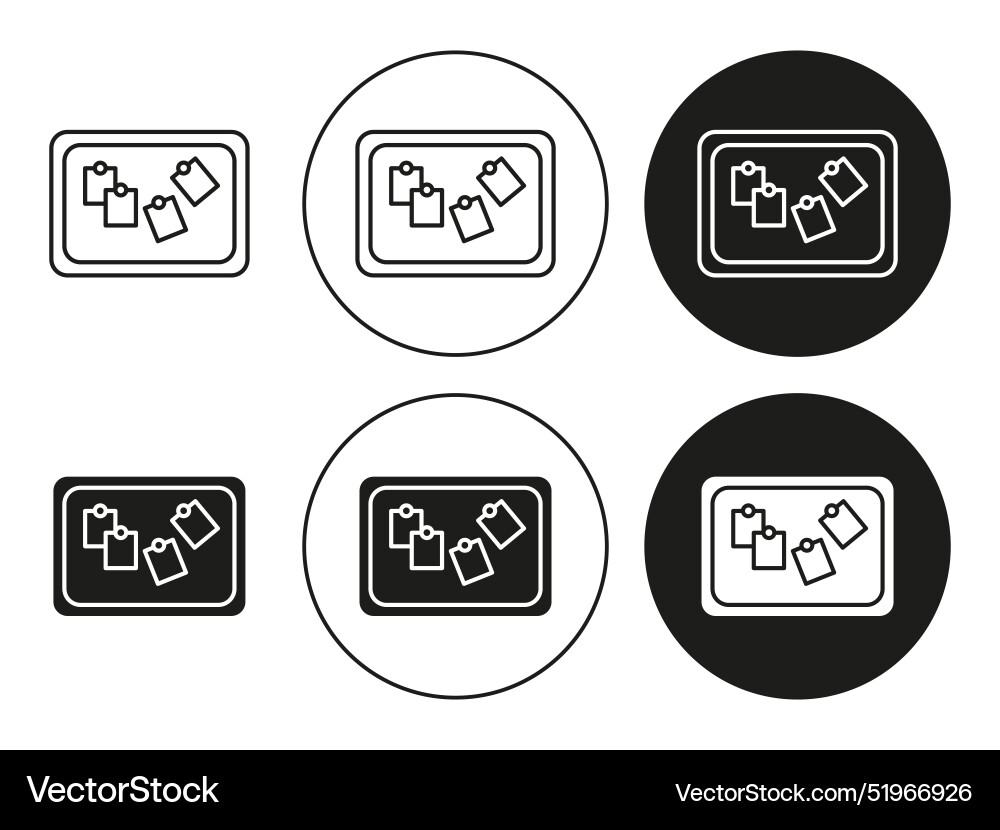 VectorStock

VectorStock.com/51966926