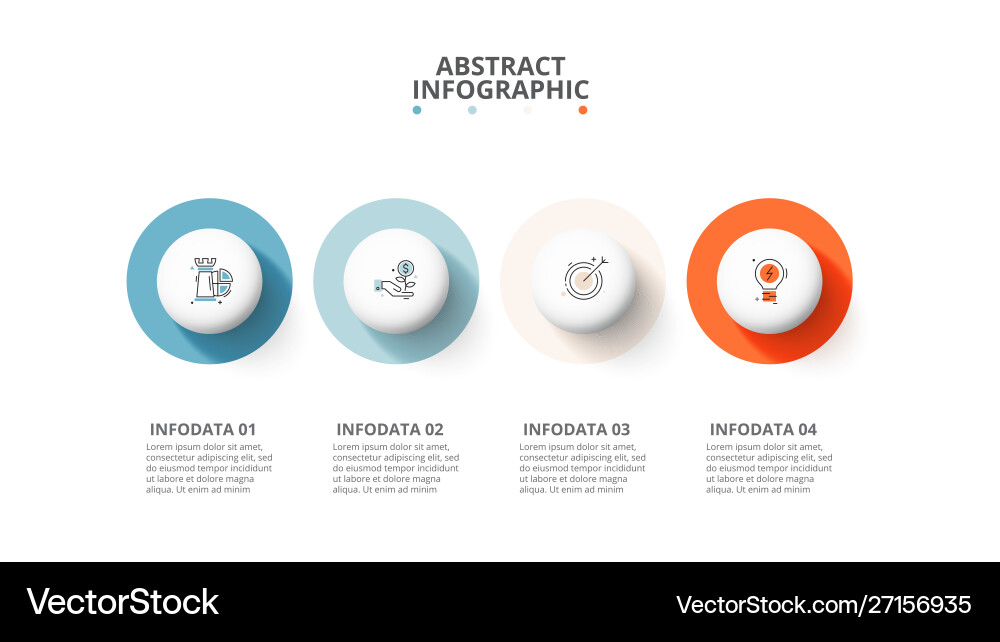 ABSTRACT
INFOGRAPHIC

INFODATA 01
Lorem ipsum dolor sit amet, consectetur adipiscing elit, sed do eiusmod tempor incididunt ut labore et dolore magna aliqua. Ut enim ad minim

INFODATA 02
Lorem ipsum dolor sit amet, consectetur adipiscing elit, sed do eiusmod tempor incididunt ut labore et dolore magna aliqua. Ut enim ad minim

INFODATA 03
Lorem ipsum dolor sit amet, consectetur adipiscing elit, sed do eiusmod tempor incididunt ut labore et dolore magna aliqua. Ut enim ad minim

INFODATA 04
Lorem ipsum dolor sit amet, consectetur adipiscing elit, sed do eiusmod tempor incididunt ut labore et dolore magna aliqua. Ut enim ad minim

VectorStock

VectorStock.com/27156935