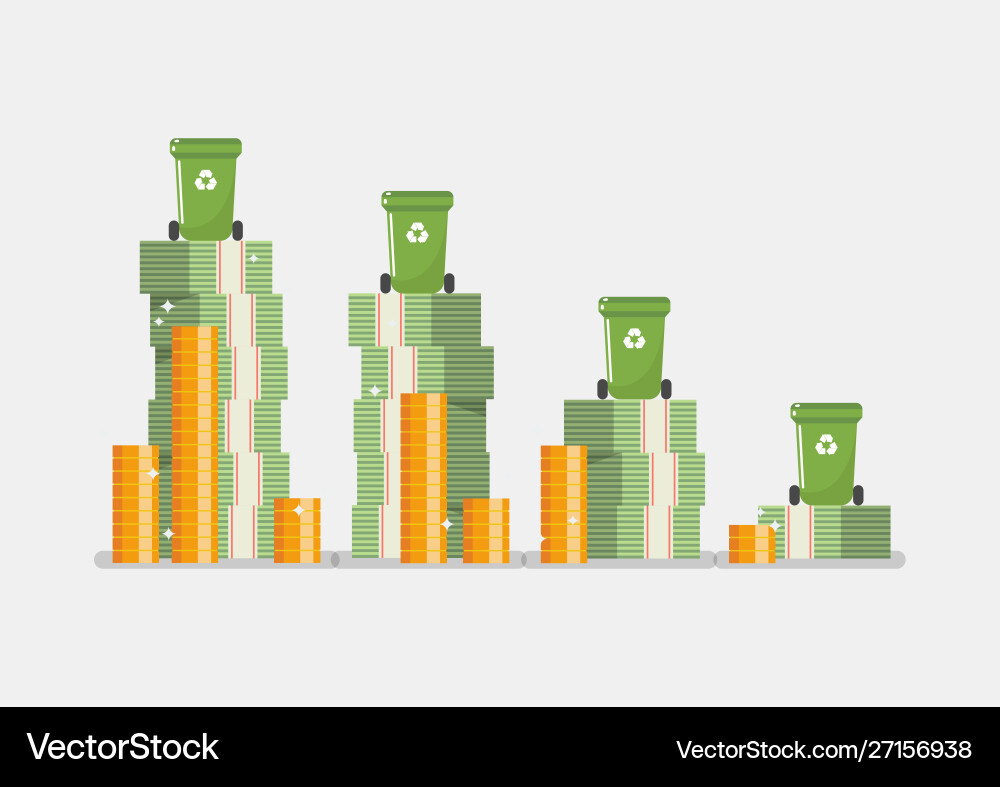 VectorStock®

VectorStock.com/27156938