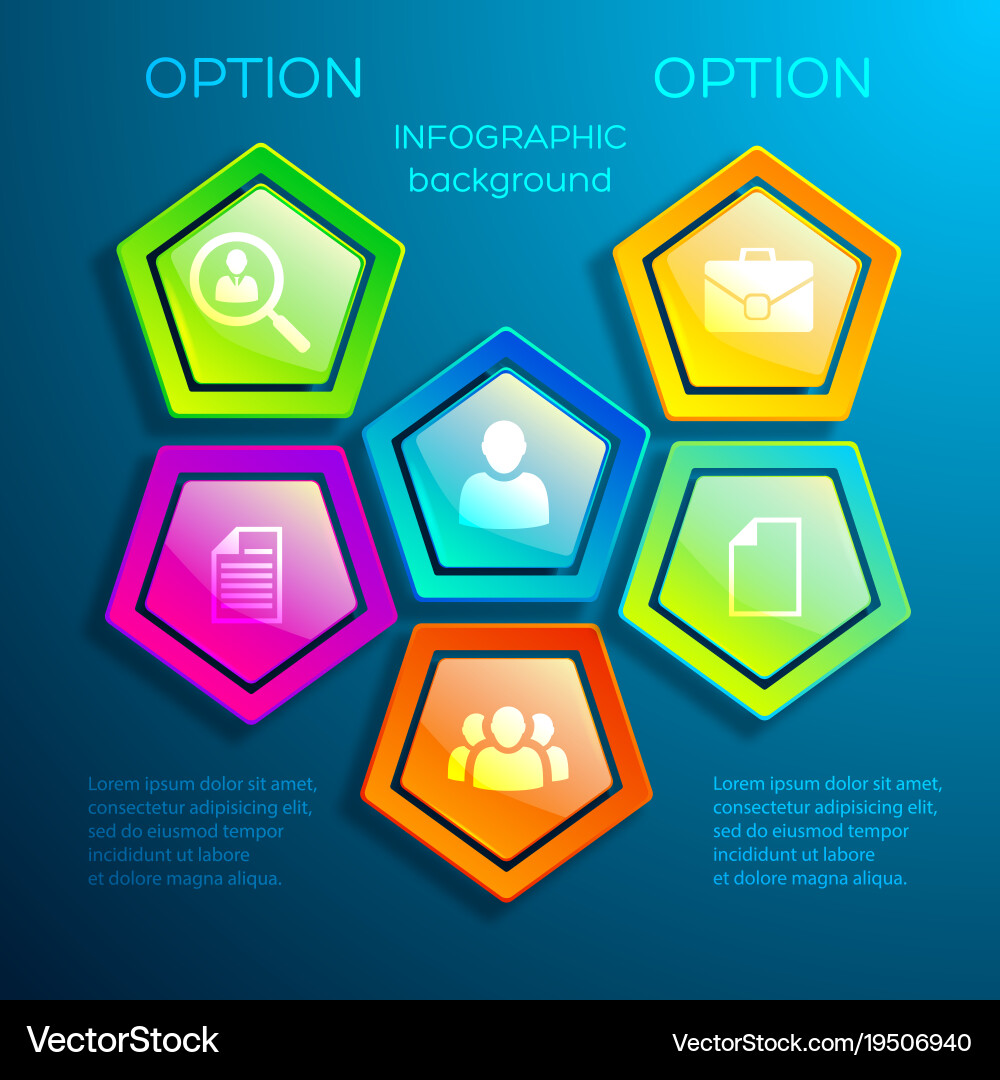 OPTION

OPTION

INFOGRAPHIC background

Lorem ipsum dolor sit amet, consectetur adipisicing elit, sed do eiusmod tempor incididunt ut labore et dolore magna aliqua.

Lorem ipsum dolor sit amet, consectetur adipisicing elit, sed do eiusmod tempor incididunt ut labore et dolore magna aliqua.

VectorStock

VectorStock.com/19506940