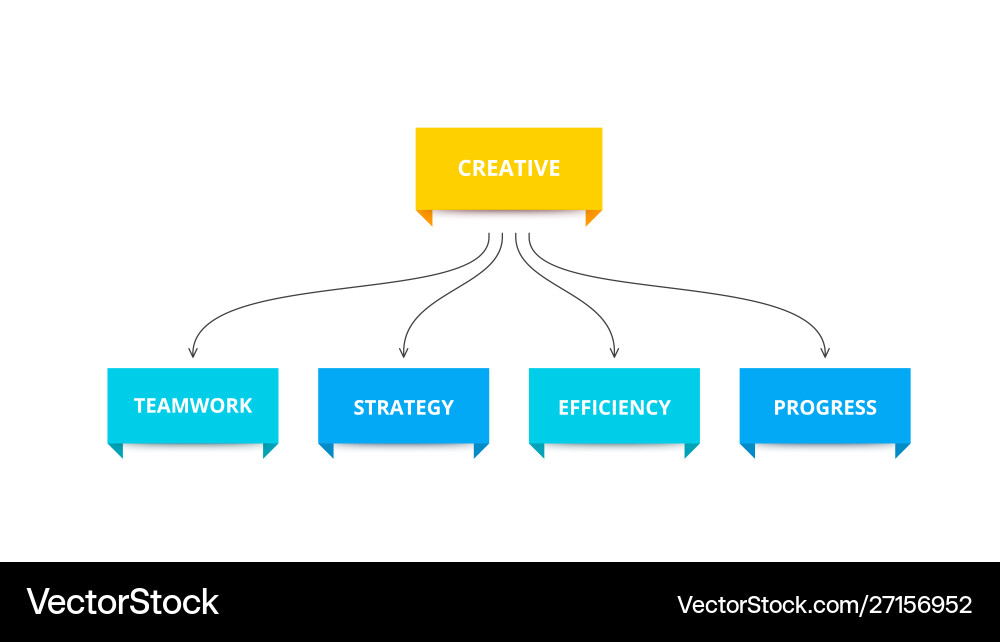 CREATIVE

TEAMWORK

STRATEGY

EFFICIENCY

PROGRESS

VectorStock

VectorStock.com/27156952