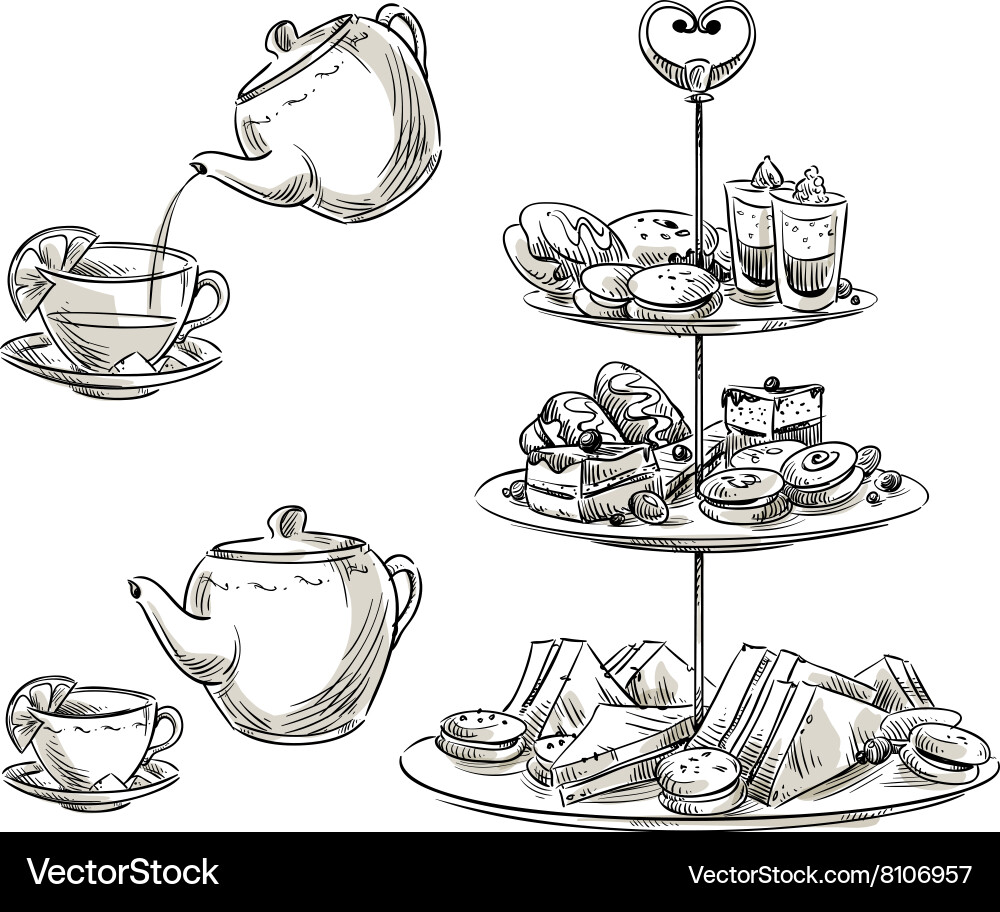 VectorStock
VectorStock.com/8106957