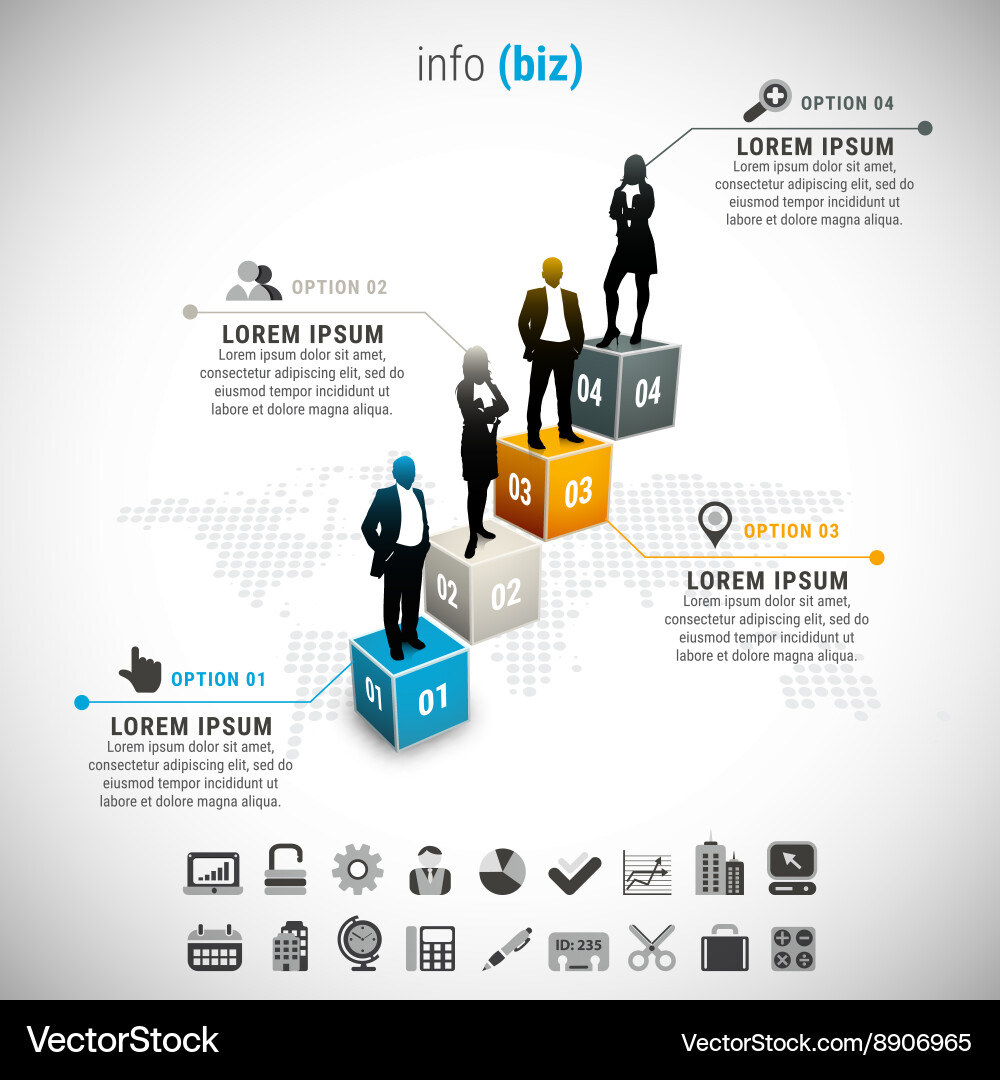 info (biz)

OPTION 04
LOREM IPSUM
Lorem ipsum dolor sit amet, consectetur adipiscing elit, sed do eiusmod tempor incididunt ut labore et dolore magna aliqua.

OPTION 02
LOREM IPSUM
Lorem ipsum dolor sit amet, consectetur adipiscing elit, sed do eiusmod tempor incididunt ut labore et dolore magna aliqua.

04 04
03 03
02 02
01 01

OPTION 03
LOREM IPSUM
Lorem ipsum dolor sit amet, consectetur adipiscing elit, sed do eiusmod tempor incididunt ut labore et dolore magna aliqua.

OPTION 01
LOREM IPSUM
Lorem ipsum dolor sit amet, consectetur adipiscing elit, sed do eiusmod tempor incididunt ut labore et dolore magna aliqua.

ID: 235

VectorStock
VectorStock.com/8906965