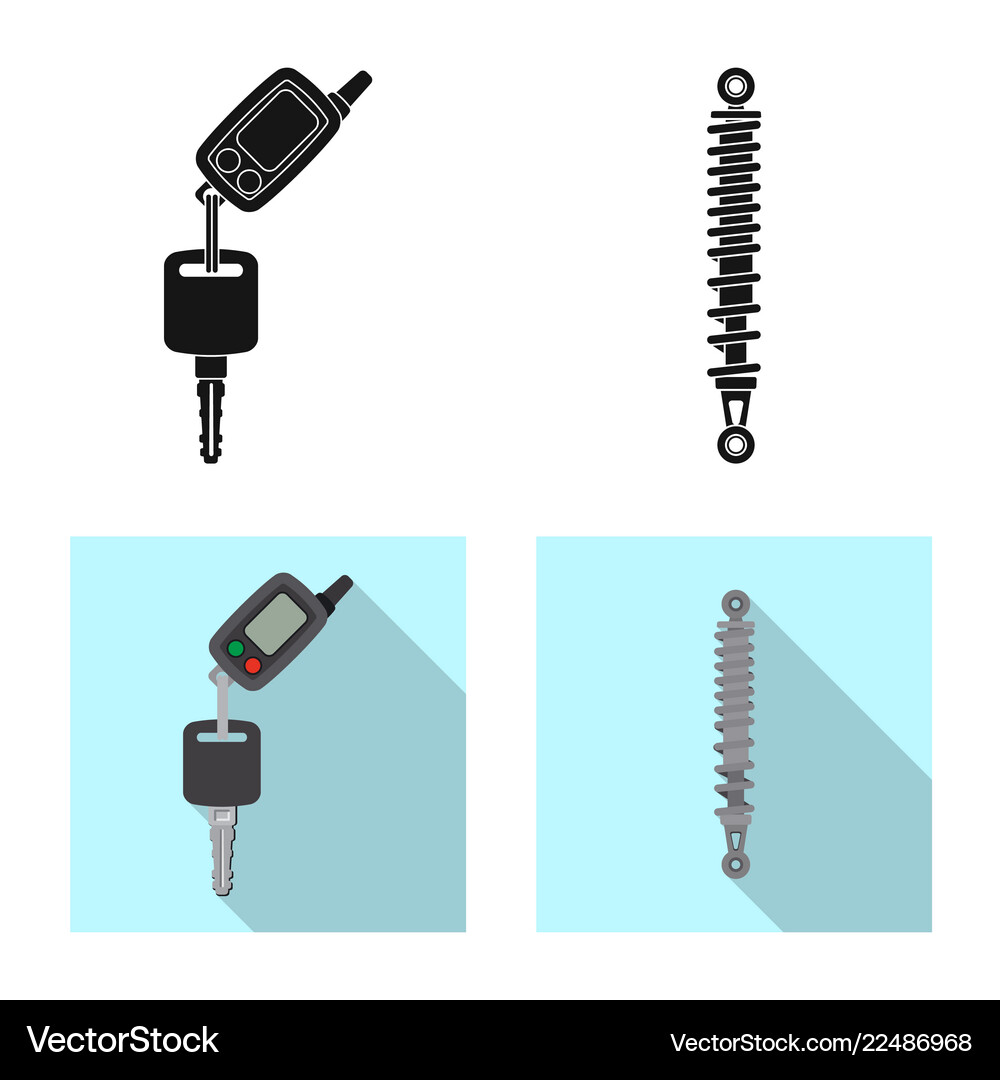 VectorStock®

VectorStock.com/22486968