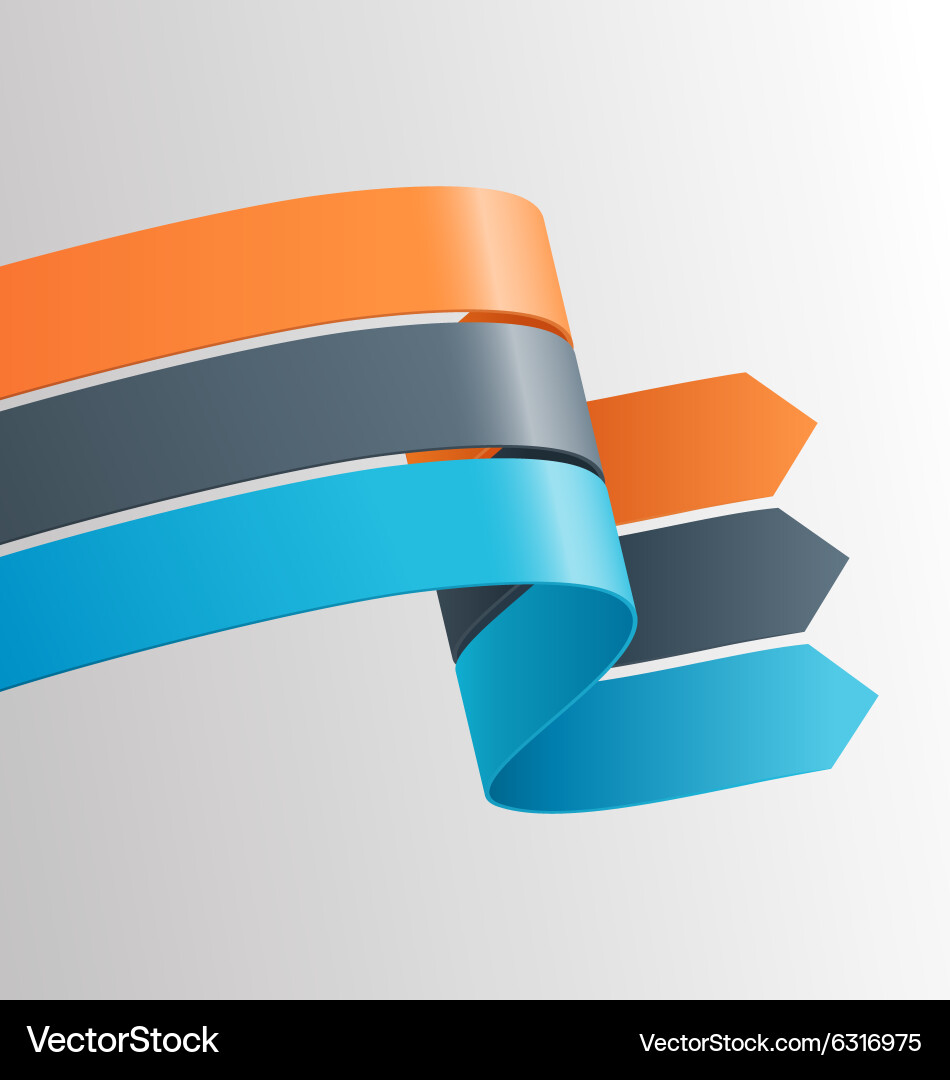 VectorStock

VectorStock.com/6316975