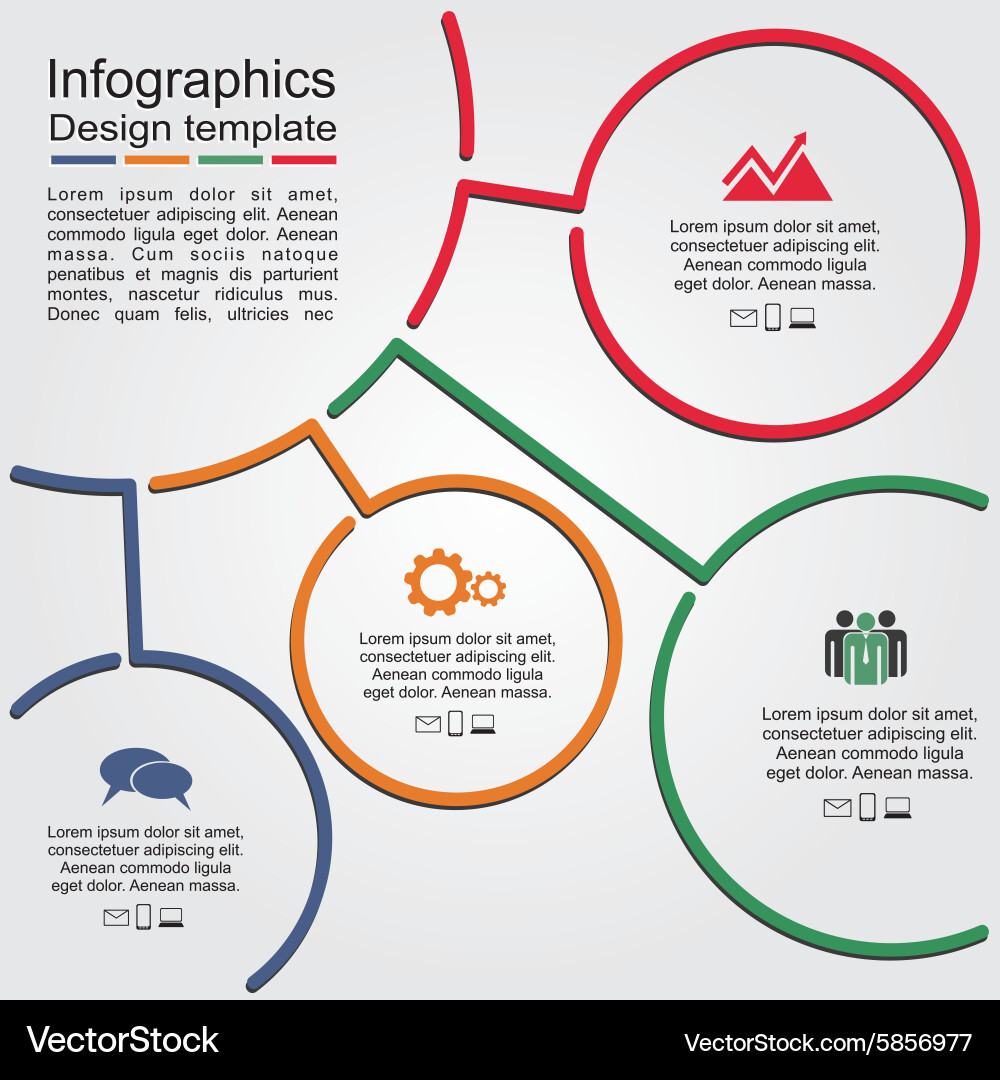 Infographics
Design template

Lorem ipsum dolor sit amet, consectetuer adipiscing elit. Aenean commodo ligula eget dolor. Aenean massa. Cum sociis natoque penatibus et magnis dis parturient montes, nascetur ridiculus mus. Donec quam felis, ultricies nec

Lorem ipsum dolor sit amet, consectetuer adipiscing elit. Aenean commodo ligula eget dolor. Aenean massa.

Lorem ipsum dolor sit amet, consectetuer adipiscing elit. Aenean commodo ligula eget dolor. Aenean massa.

Lorem ipsum dolor sit amet, consectetuer adipiscing elit. Aenean commodo ligula eget dolor. Aenean massa.

Lorem ipsum dolor sit amet, consectetuer adipiscing elit. Aenean commodo ligula eget dolor. Aenean massa.

VectorStock

VectorStock.com/5856977