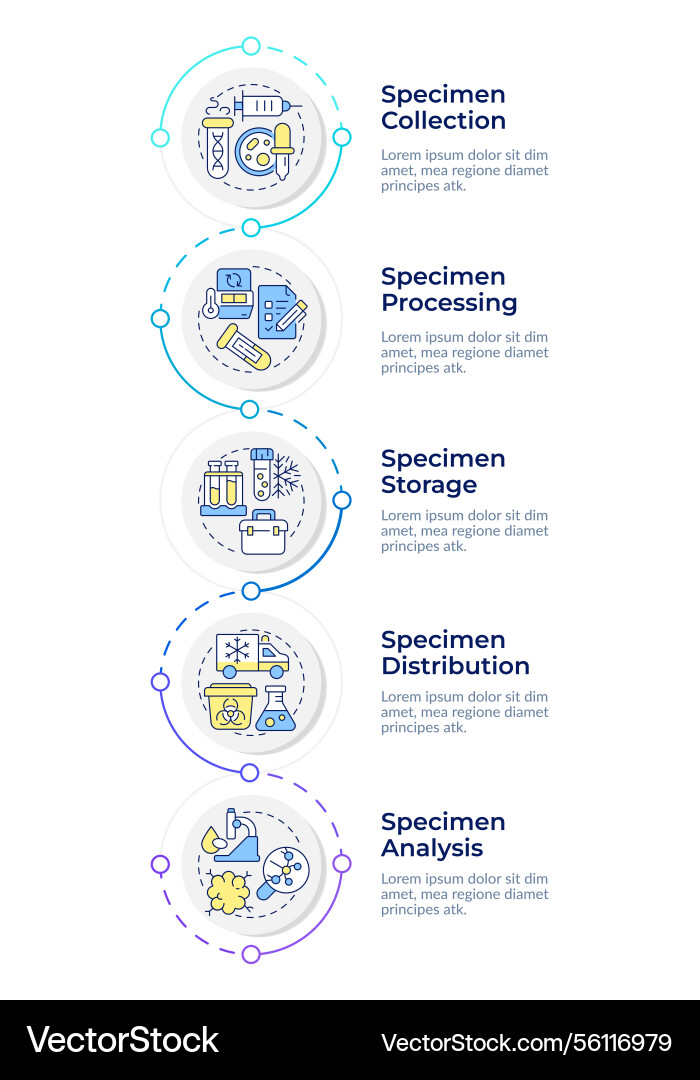 Specimen Collection

Lorem ipsum dolor sit dim amet, mea regione diamet principes atk.

Specimen Processing

Lorem ipsum dolor sit dim amet, mea regione diamet principes atk.

Specimen Storage

Lorem ipsum dolor sit dim amet, mea regione diamet principes atk.

Specimen Distribution

Lorem ipsum dolor sit dim amet, mea regione diamet principes atk.

Specimen Analysis

Lorem ipsum dolor sit dim amet, mea regione diamet principes atk.

VectorStock

VectorStock.com/56116979