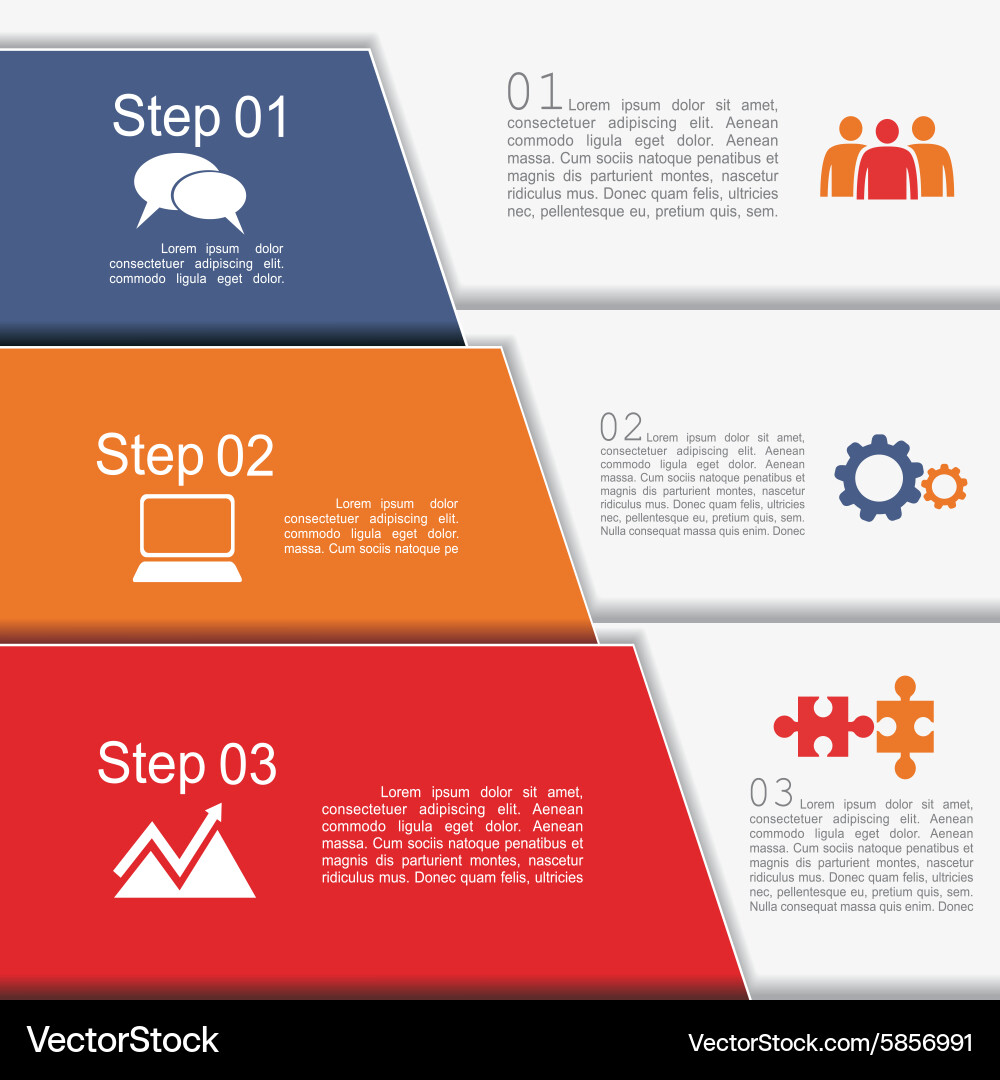 Step 01

Lorem ipsum dolor consectetuer adipiscing elit. commodo ligula eget dolor.

01 Lorem ipsum dolor sit amet, consectetuer adipiscing elit. Aenean commodo ligula eget dolor. Aenean massa. Cum sociis natoque penatibus et magnis dis parturient montes, nascetur ridiculus mus. Donec quam felis, ultricies nec, pellentesque eu, pretium quis, sem.

Step 02

Lorem ipsum dolor consectetuer adipiscing elit. commodo ligula eget dolor. massa. Cum sociis natoque pe

02 Lorem ipsum dolor sit amet, consectetuer adipiscing elit. Aenean commodo ligula eget dolor. Aenean massa. Cum sociis natoque penatibus et magnis dis parturient montes, nascetur ridiculus mus. Donec quam felis, ultricies nec, pellentesque eu, pretium quis, sem. Nulla consequat massa quis enim. Donec

Step 03

Lorem ipsum dolor sit amet, consectetuer adipiscing elit. Aenean commodo ligula eget dolor. Aenean massa. Cum sociis natoque penatibus et magnis dis parturient montes, nascetur ridiculus mus. Donec quam felis, ultricies

03 Lorem ipsum dolor sit amet, consectetuer adipiscing elit. Aenean commodo ligula eget dolor. Aenean massa. Cum sociis natoque penatibus et magnis dis parturient montes, nascetur ridiculus mus. Donec quam felis, ultricies nec, pellentesque eu, pretium quis, sem. Nulla consequat massa quis enim. Donec

VectorStock

VectorStock.com/5856991