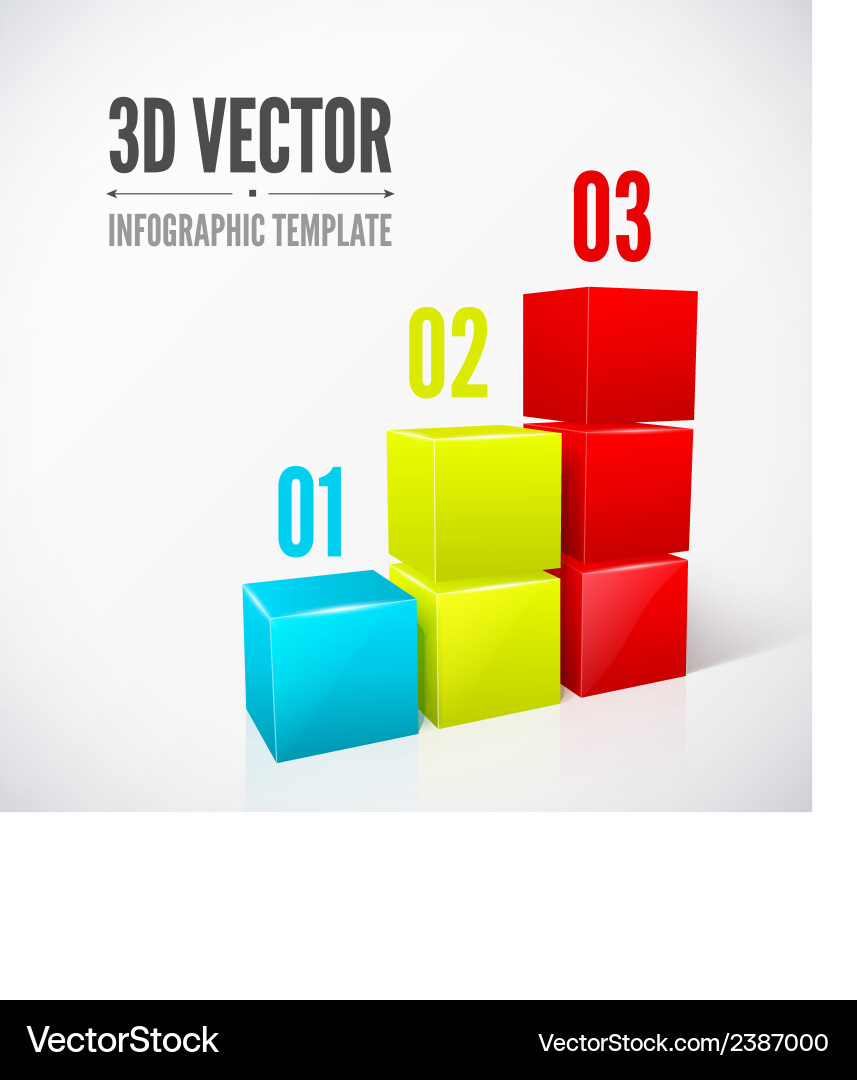 3D VECTOR

INFOGRAPHIC TEMPLATE

03

02

01

VectorStock

VectorStock.com/2387000