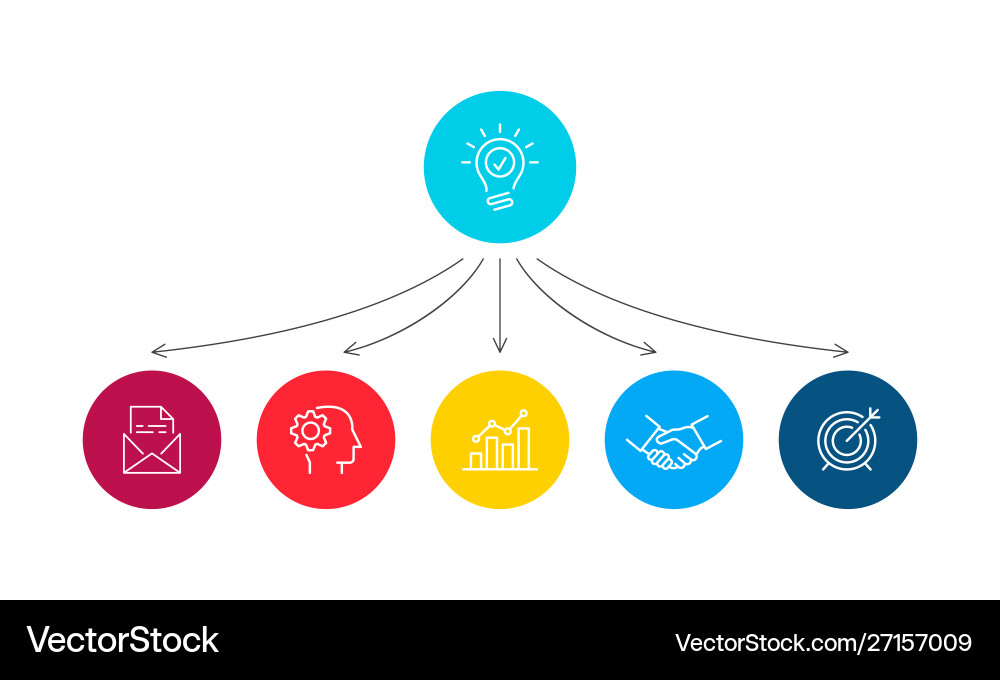 VectorStock

VectorStock.com/27157009