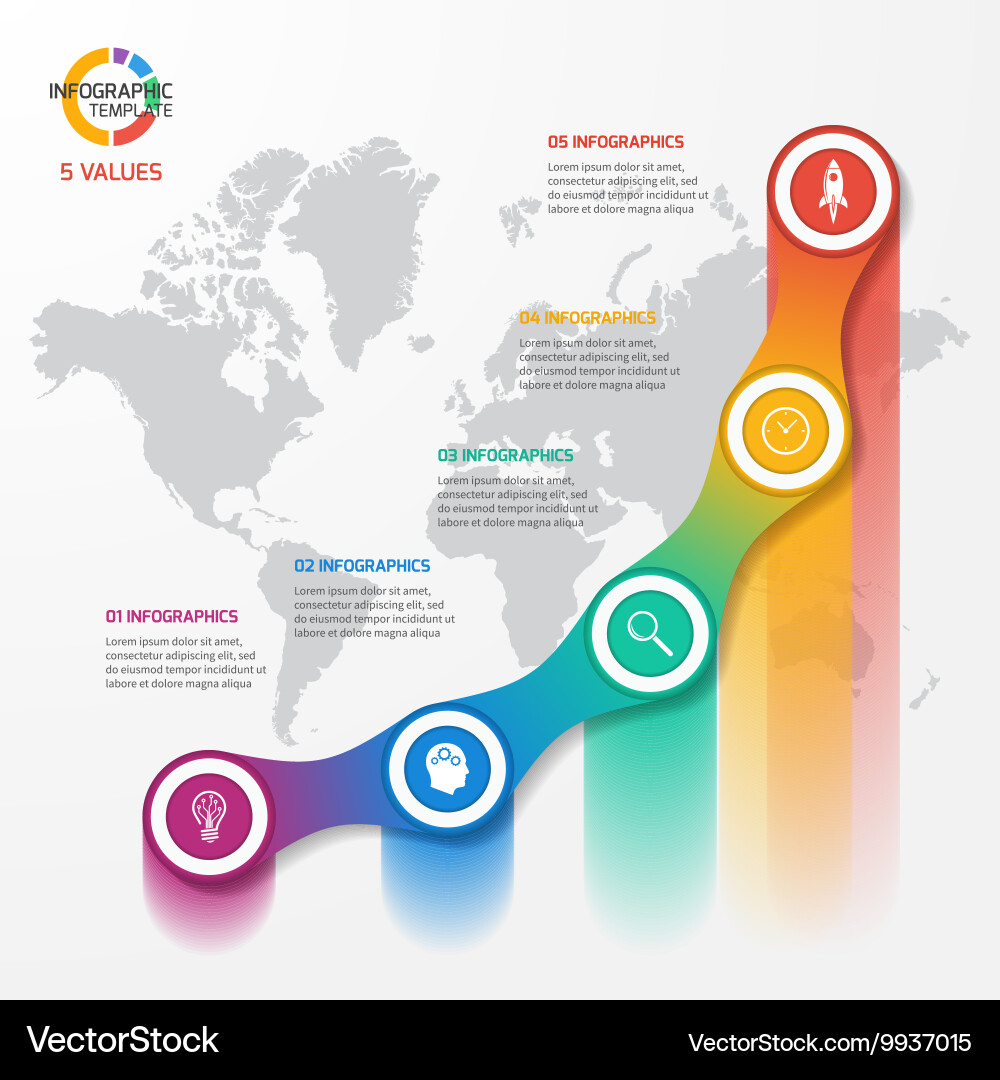 INFOGRAPHIC TEMPLATE

5 VALUES

05 INFOGRAPHICS
Lorem ipsum dolor sit amet, consectetur adipiscing elit, sed do eiusmod tempor incididunt ut labore et dolore magna aliqua

04 INFOGRAPHICS
Lorem ipsum dolor sit amet, consectetur adipiscing elit, sed do eiusmod tempor incididunt ut labore et dolore magna aliqua

03 INFOGRAPHICS
Lorem ipsum dolor sit amet, consectetur adipiscing elit, sed do eiusmod tempor incididunt ut labore et dolore magna aliqua

02 INFOGRAPHICS
Lorem ipsum dolor sit amet, consectetur adipiscing elit, sed do eiusmod tempor incididunt ut labore et dolore magna aliqua

01 INFOGRAPHICS
Lorem ipsum dolor sit amet, consectetur adipiscing elit, sed do eiusmod tempor incididunt ut labore et dolore magna aliqua

VectorStock

VectorStock.com/9937015