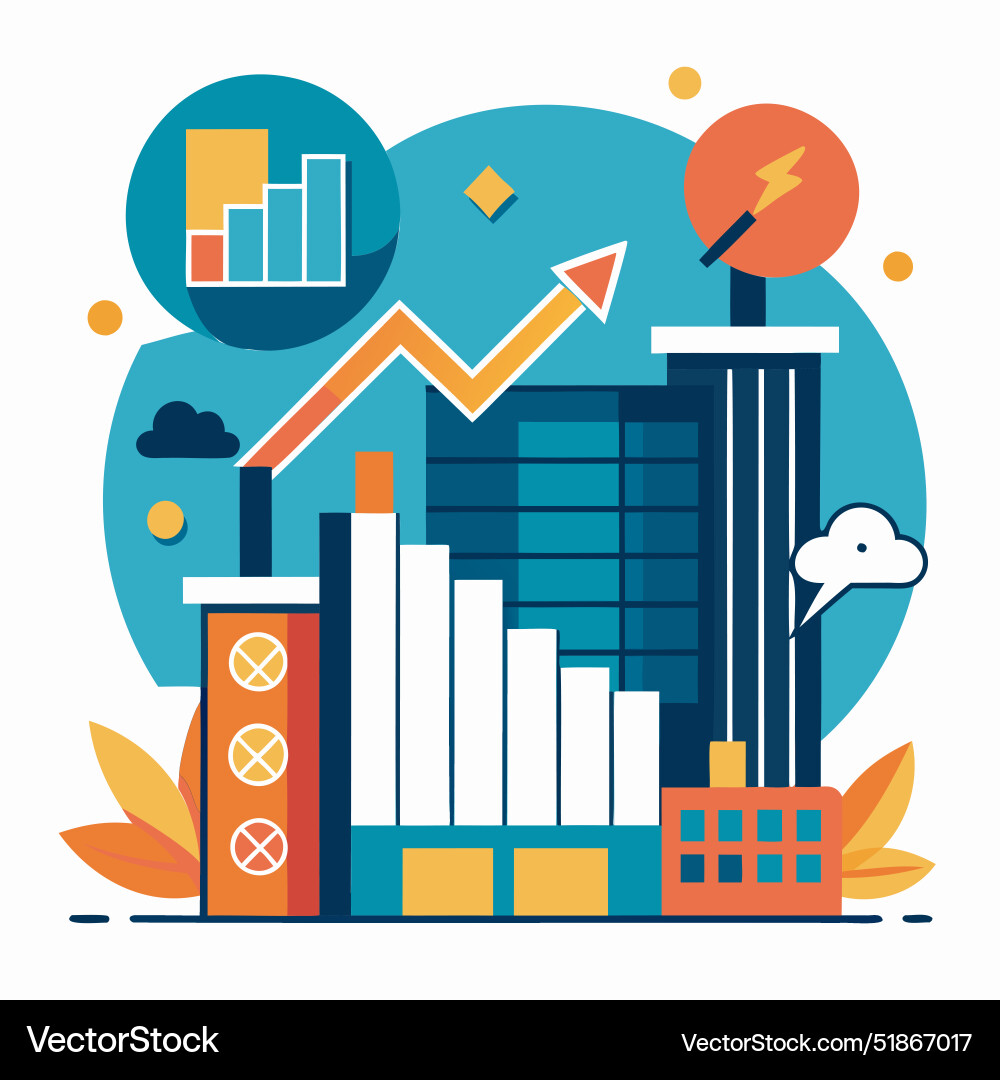 VectorStock

VectorStock.com/51867017