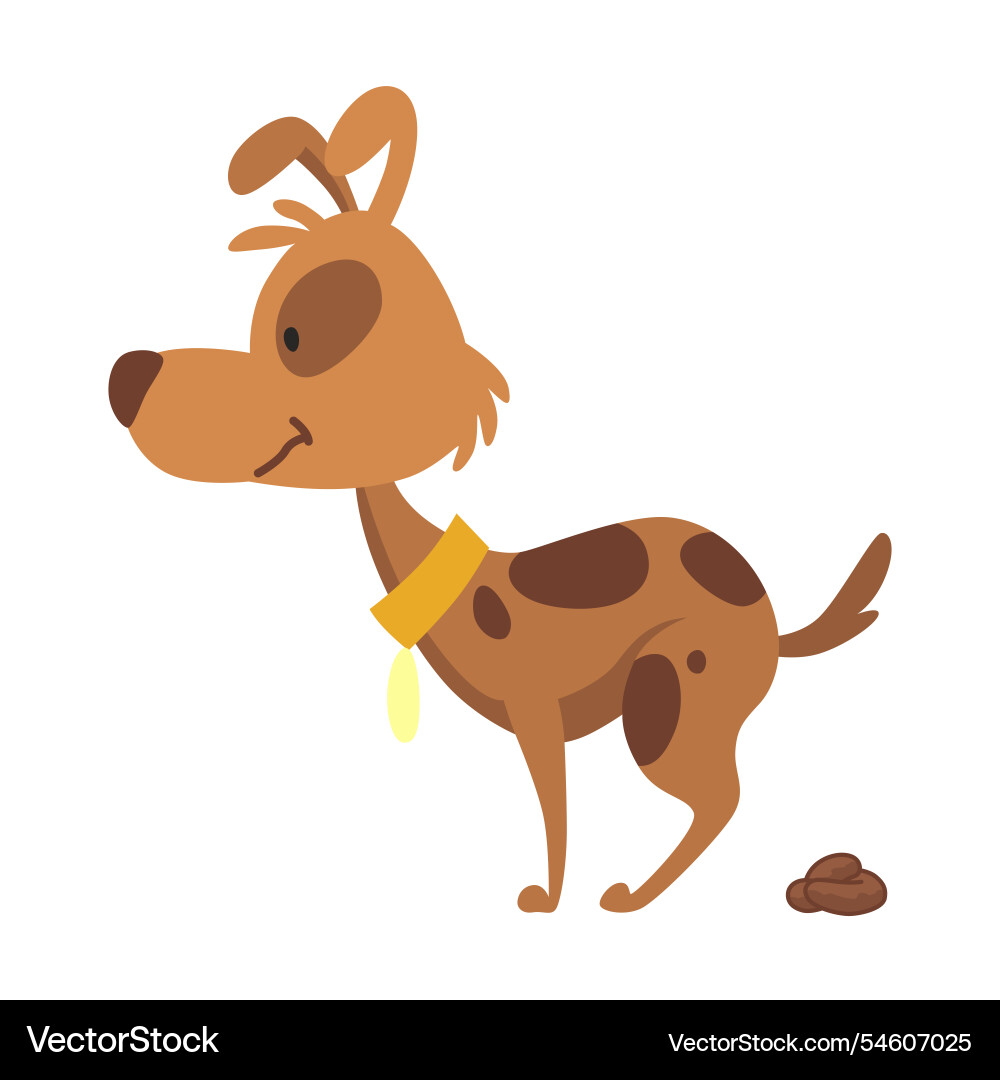 VectorStock

VectorStock.com/54607025