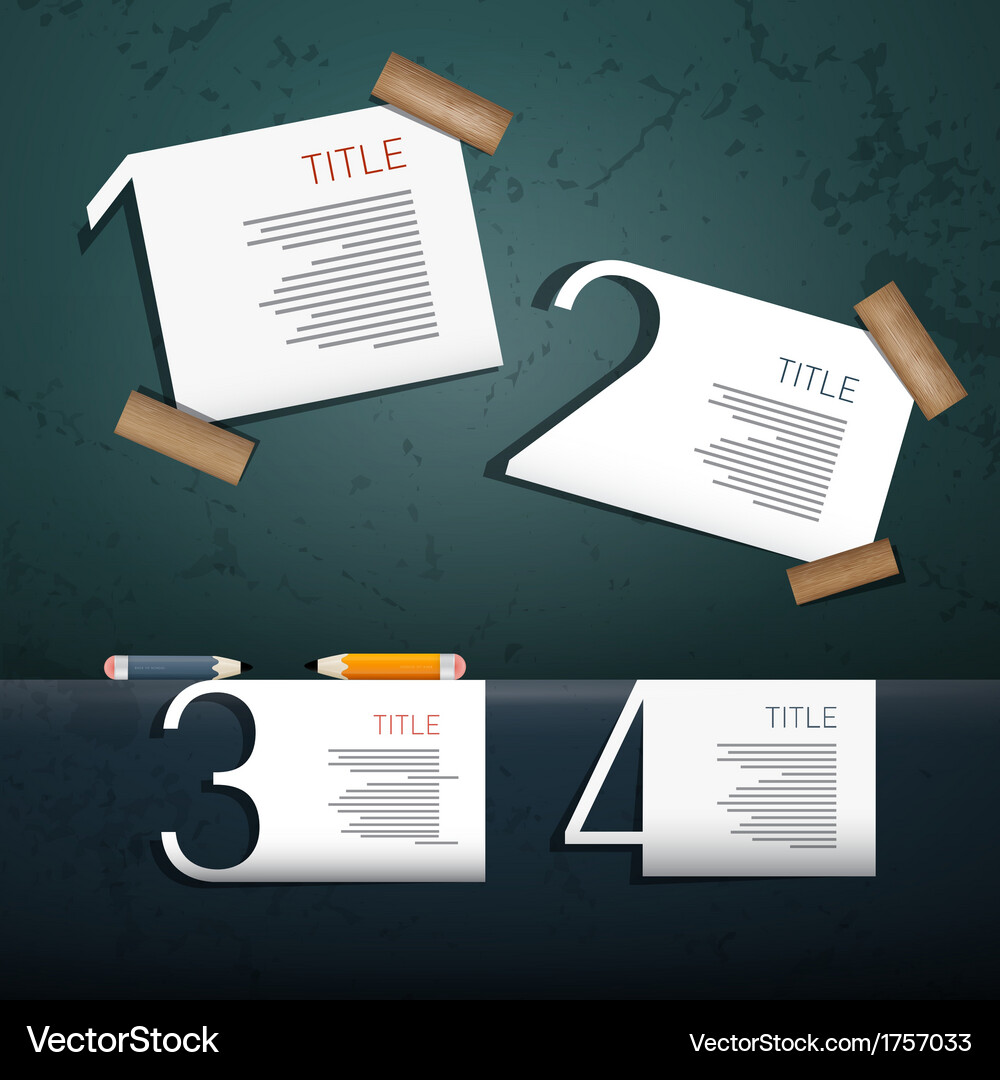 1 TITLE

2 TITLE

3 TITLE

4 TITLE

VectorStock

VectorStock.com/1757033