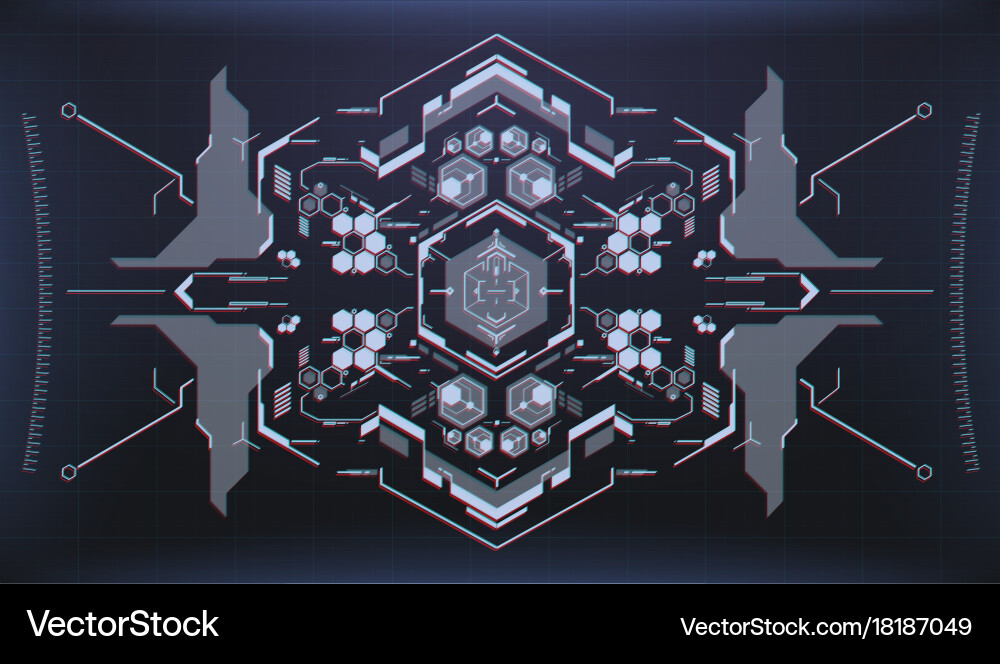 VectorStock

VectorStock.com/18187049