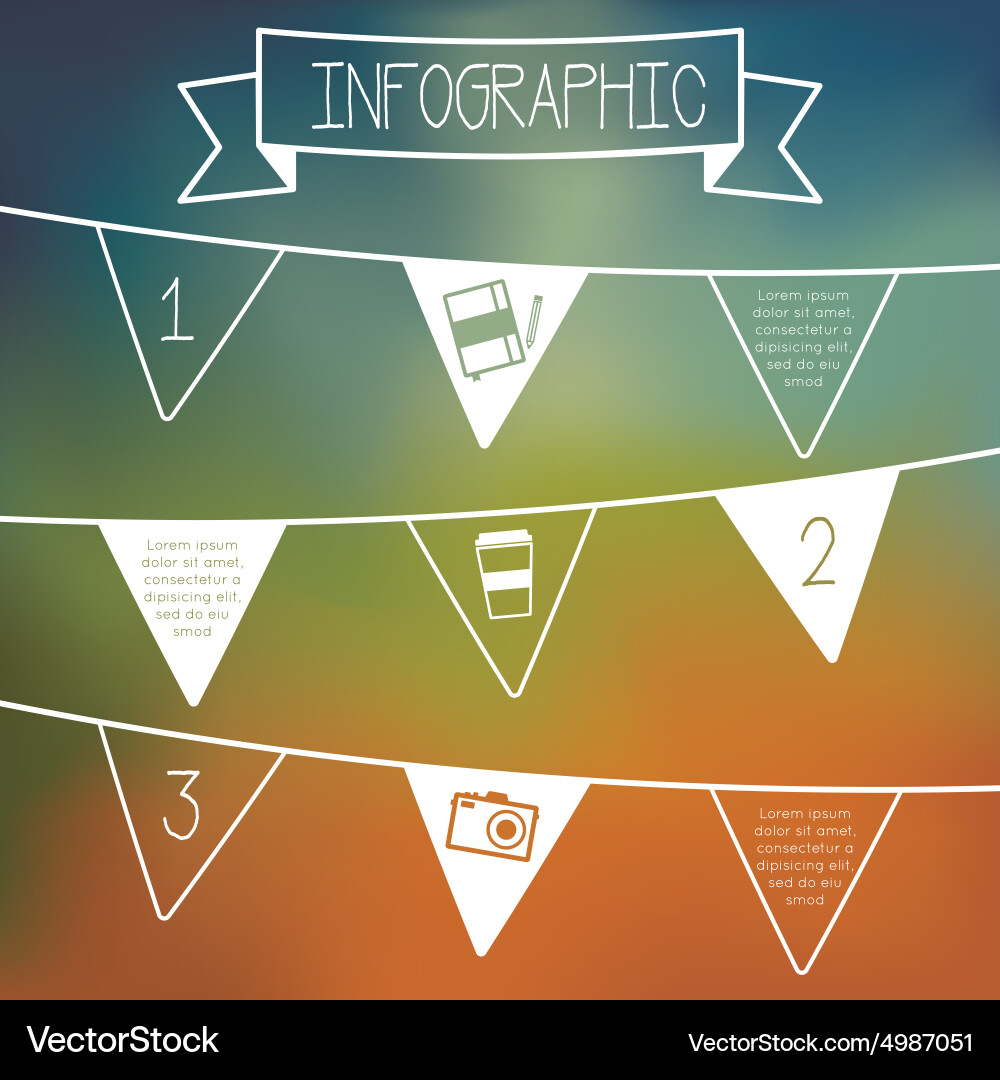 INFOGRAPHIC

1

Lorem ipsum dolor sit amet, consectetur a dipisicing elit, sed do eiu smod

Lorem ipsum dolor sit amet, consectetur a dipisicing elit, sed do eiu smod

2

3

Lorem ipsum dolor sit amet, consectetur a dipisicing elit, sed do eiu smod

VectorStock

VectorStock.com/4987051