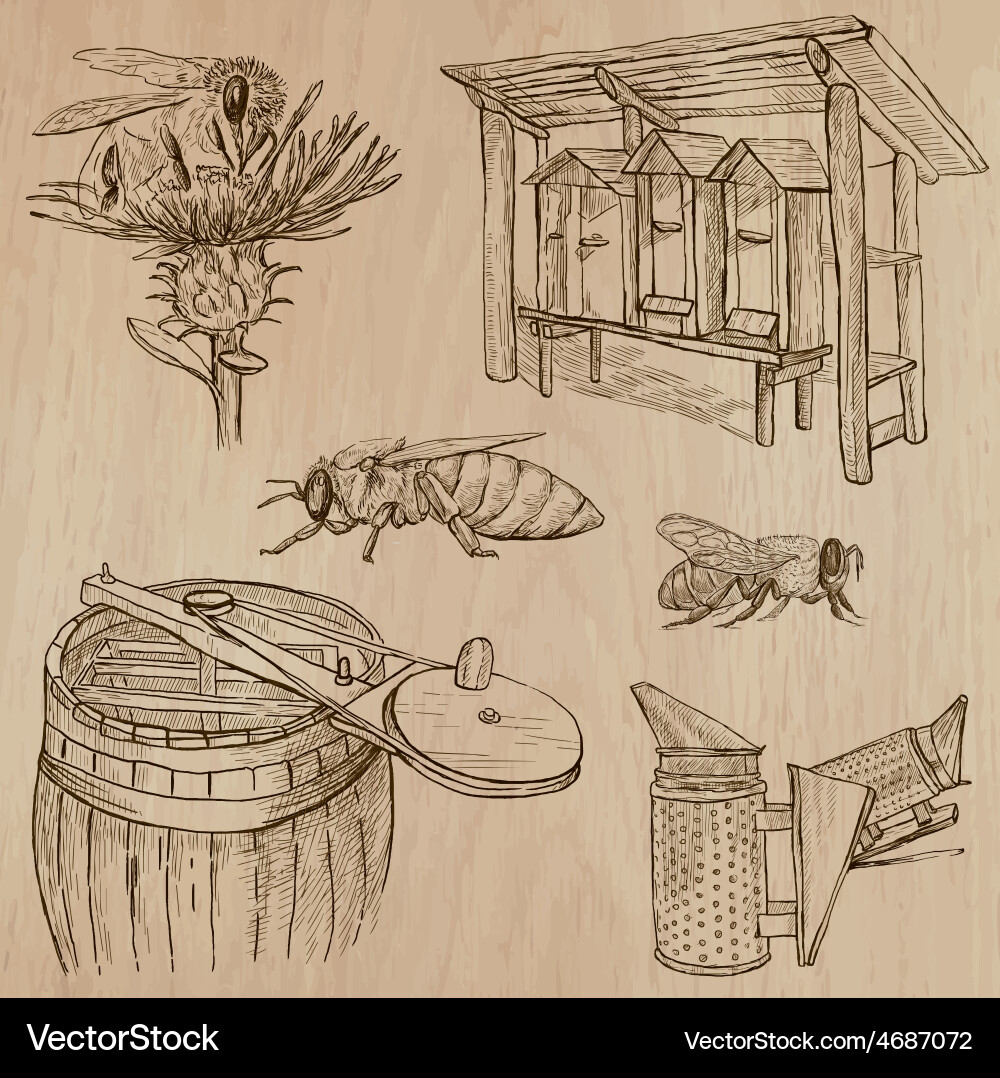 VectorStock®

VectorStock.com/4687072