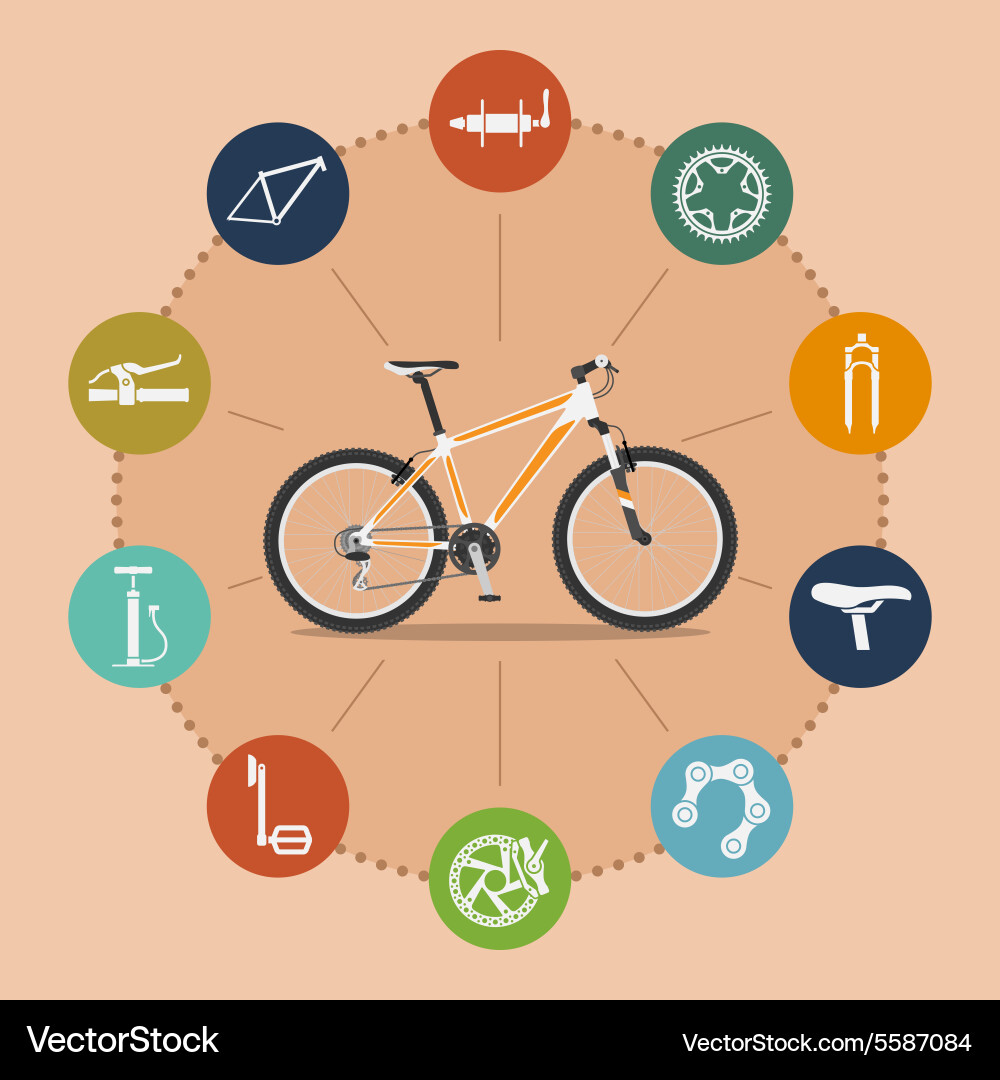 VectorStock
VectorStock.com/5587084