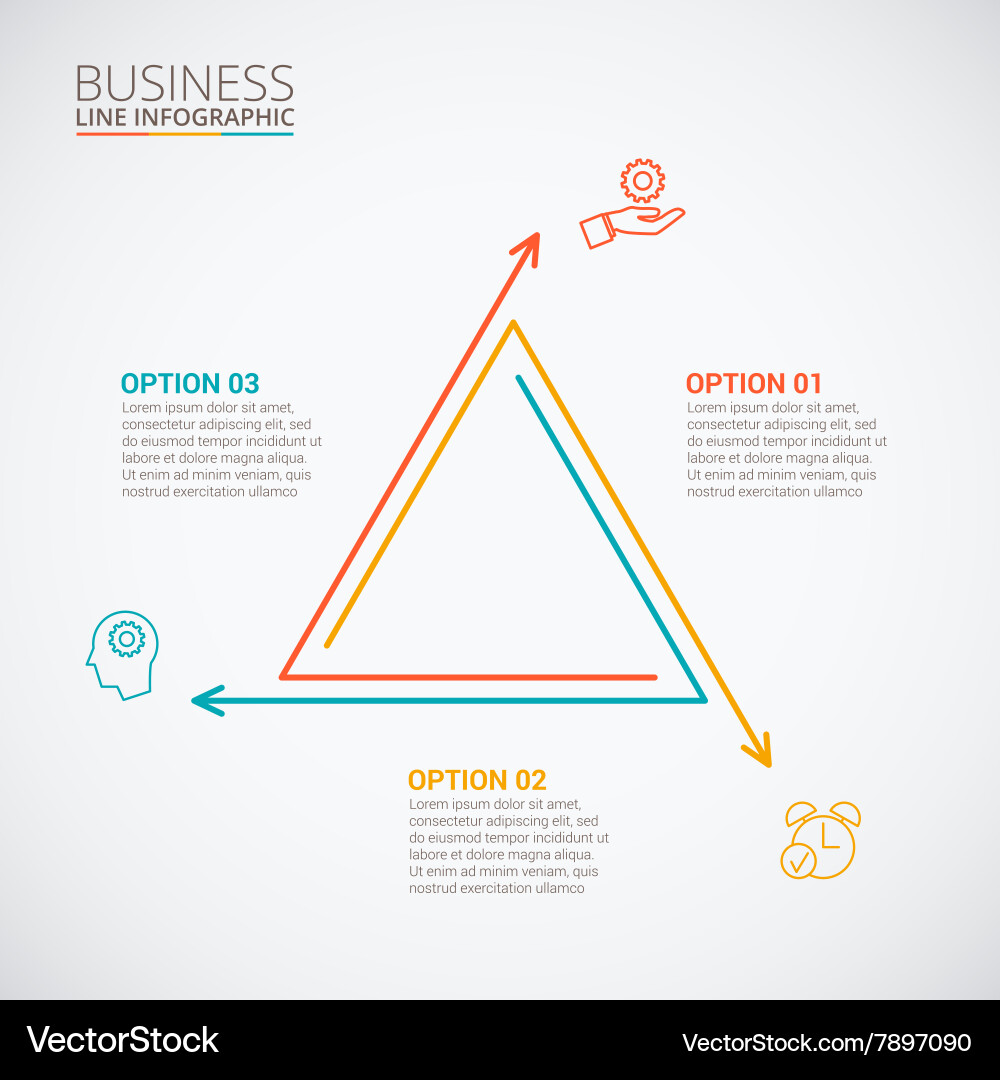 BUSINESS
LINE INFOGRAPHIC

OPTION 03
Lorem ipsum dolor sit amet, consectetur adipiscing elit, sed do eiusmod tempor incididunt ut labore et dolore magna aliqua. Ut enim ad minim veniam, quis nostrud exercitation ullamco

OPTION 01
Lorem ipsum dolor sit amet, consectetur adipiscing elit, sed do eiusmod tempor incididunt ut labore et dolore magna aliqua. Ut enim ad minim veniam, quis nostrud exercitation ullamco

OPTION 02
Lorem ipsum dolor sit amet, consectetur adipiscing elit, sed do eiusmod tempor incididunt ut labore et dolore magna aliqua. Ut enim ad minim veniam, quis nostrud exercitation ullamco

VectorStock
VectorStock.com/7897090