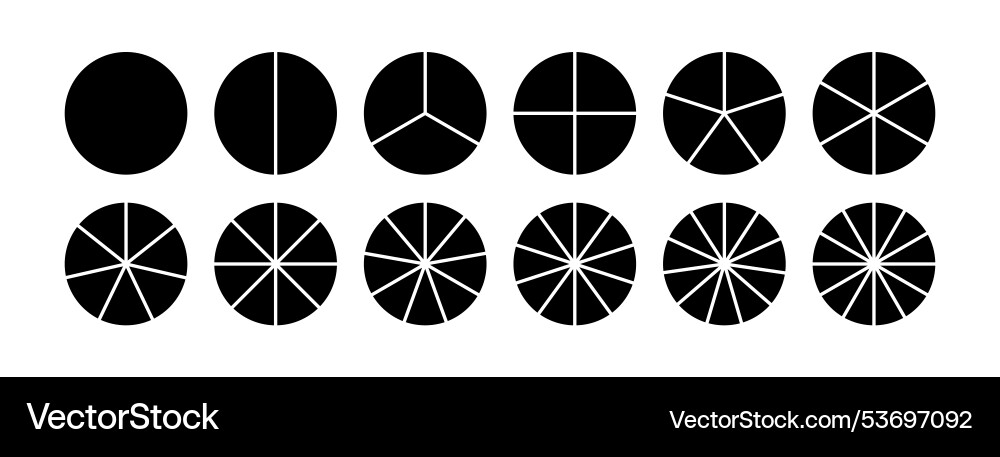 VectorStock

VectorStock.com/53697092