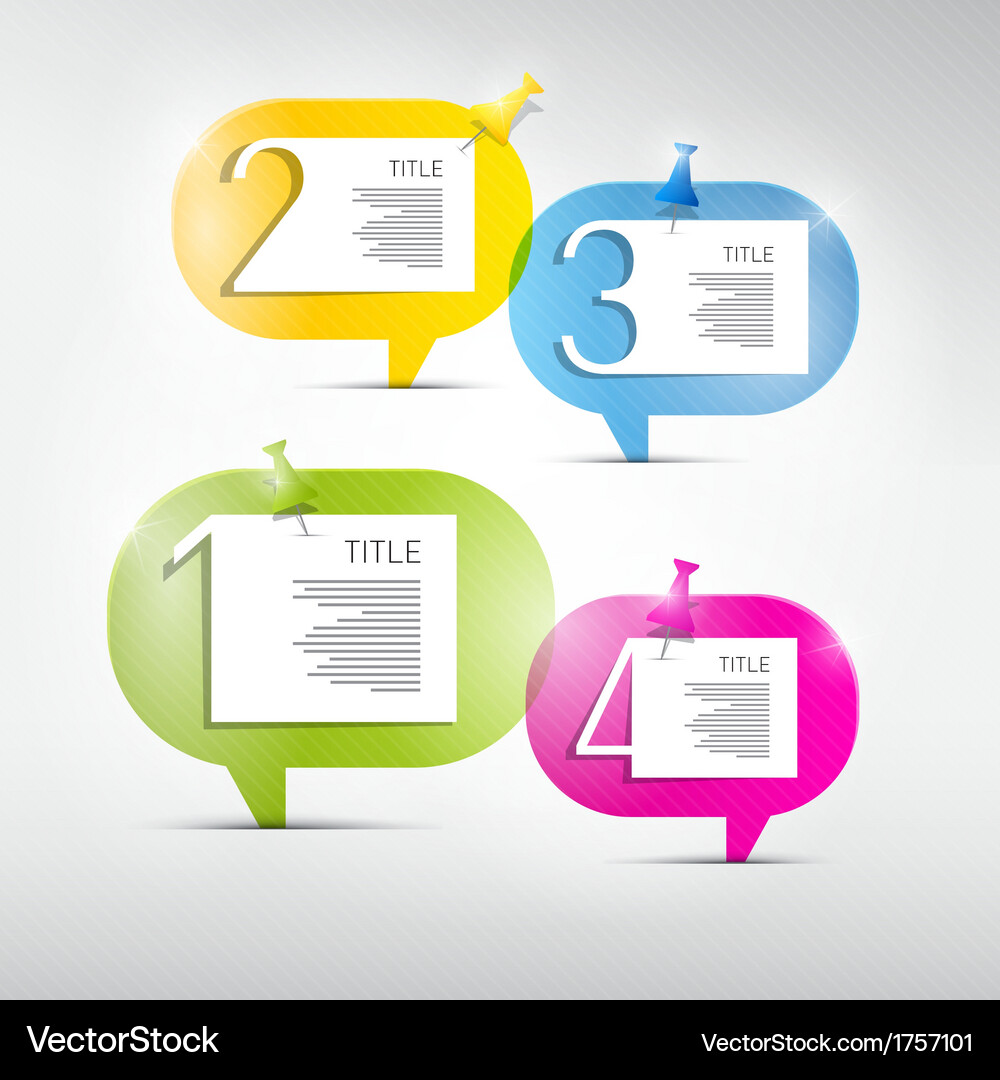 2 TITLE

3 TITLE

1 TITLE

4 TITLE

VectorStock®

VectorStock.com/1757101