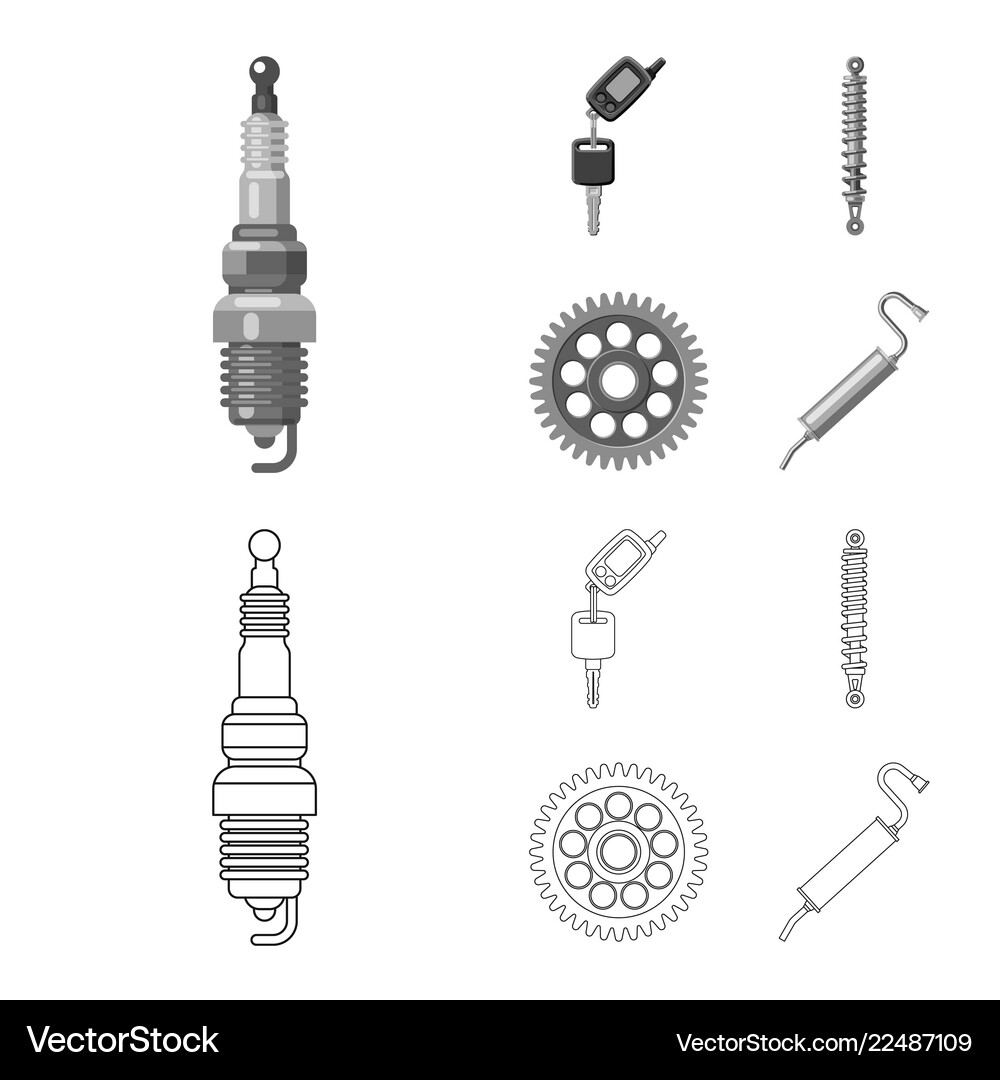 VectorStock®

VectorStock.com/22487109