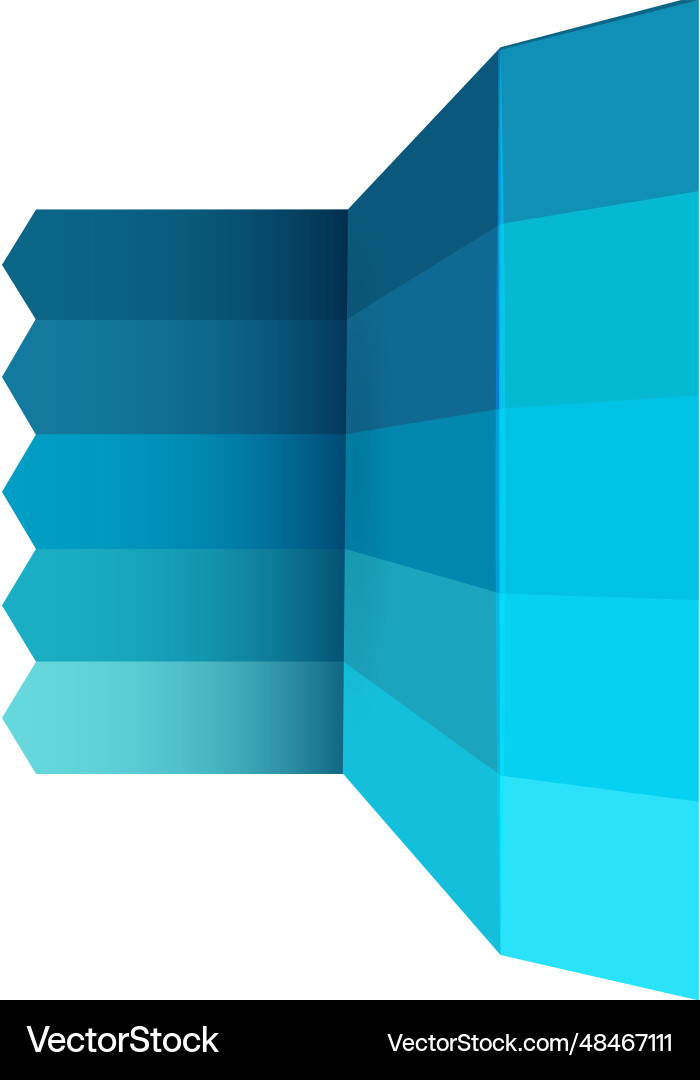 VectorStock

VectorStock.com/48467111