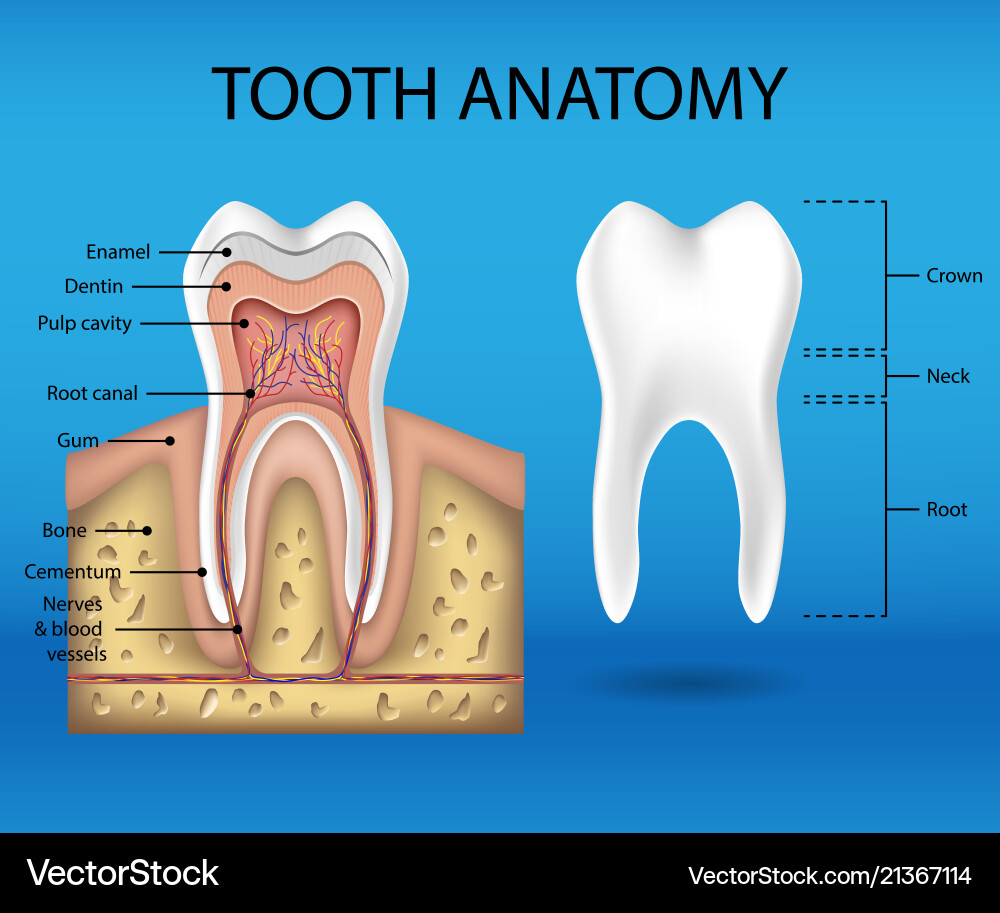 TOOTH ANATOMY

Enamel
Dentin
Pulp cavity
Root canal
Gum
Bone
Cementum
Nerves & blood vessels

Crown
Neck
Root

VectorStock

VectorStock.com/21367114