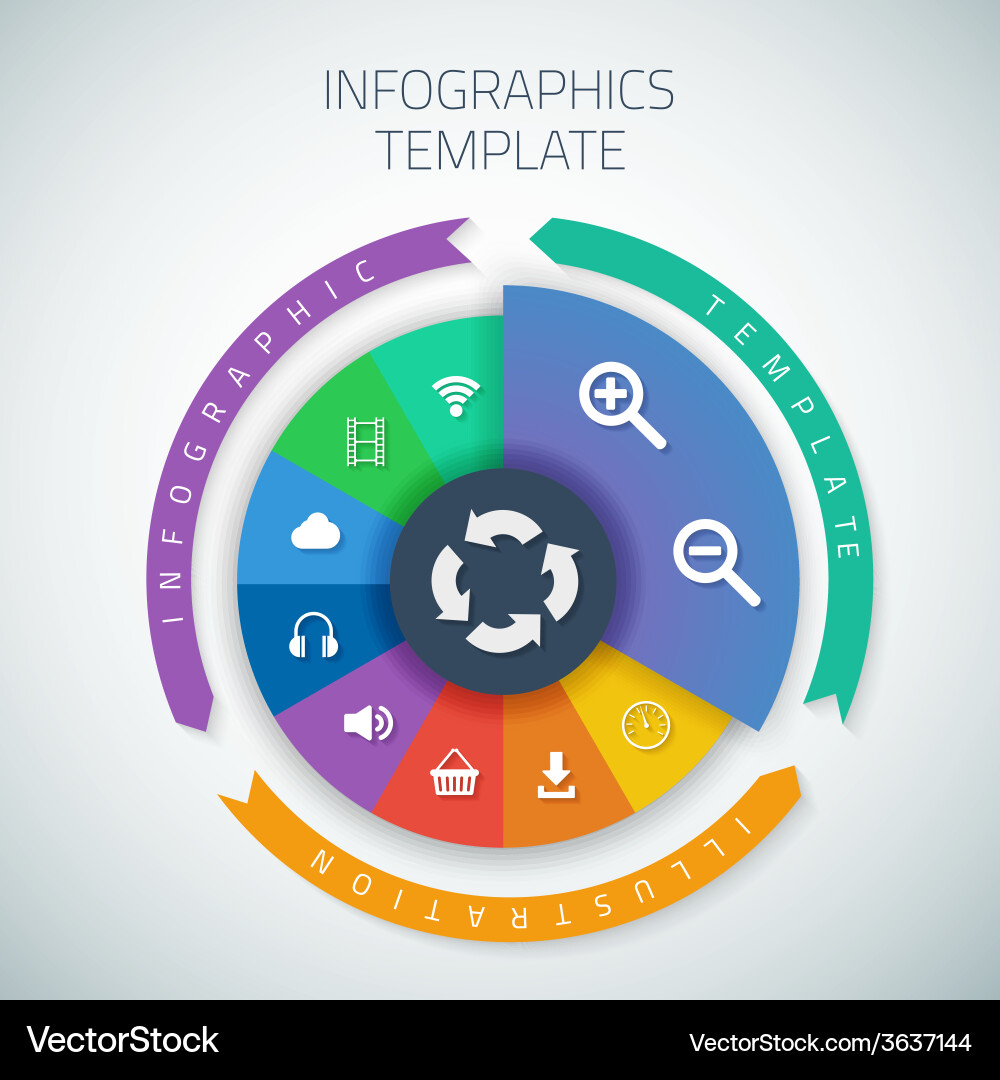 INFOGRAPHICS
TEMPLATE

INFOGRAPHIC

TEMPLATE

ILLUSTRATION

VectorStock

VectorStock.com/3637144