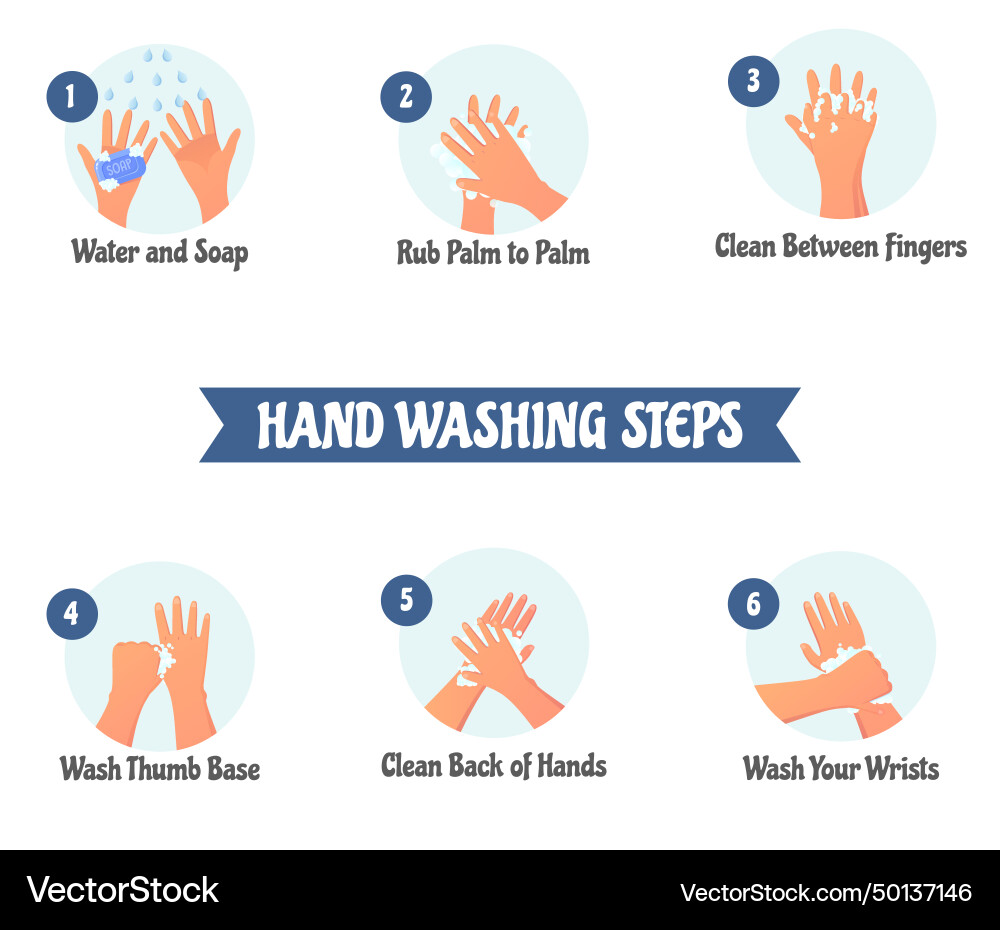 1
SOAP
Water and Soap

2
Rub Palm to Palm

3
Clean Between Fingers

HAND WASHING STEPS

4
Wash Thumb Base

5
Clean Back of Hands

6
Wash Your Wrists

VectorStock®
VectorStock.com/50137146