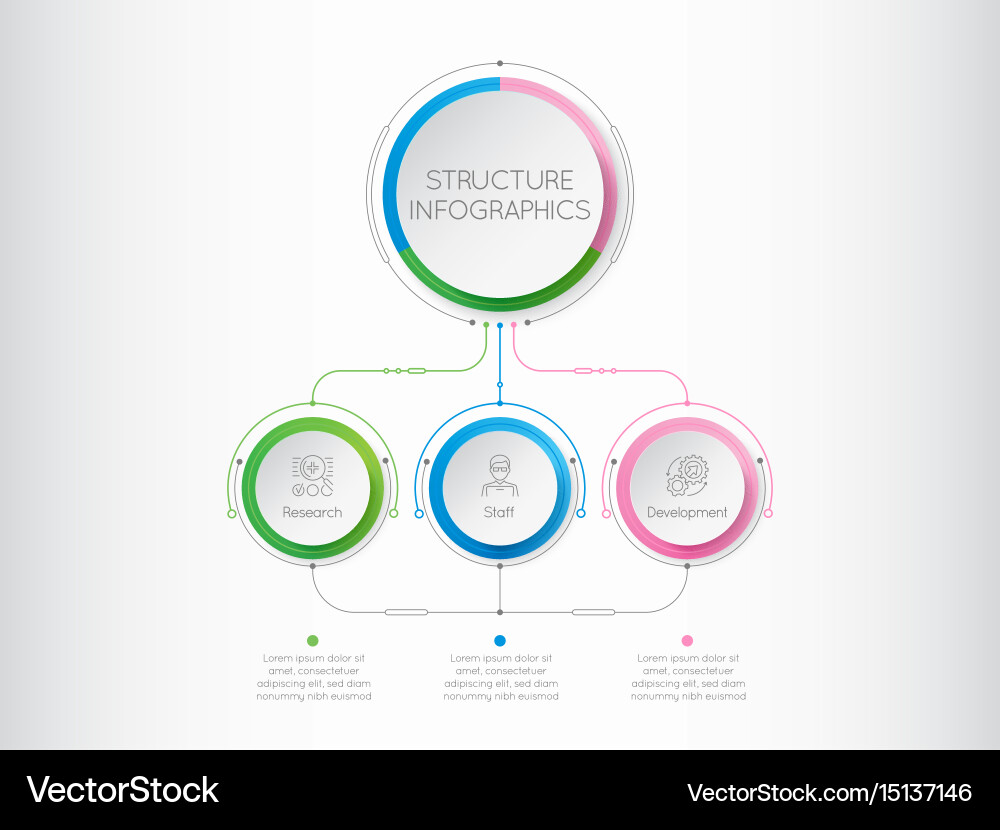 STRUCTURE INFOGRAPHICS

Research

Staff

Development

Lorem ipsum dolor sit amet, consectetuer adipiscing elit, sed diam nonummy nibh euismod

Lorem ipsum dolor sit amet, consectetuer adipiscing elit, sed diam nonummy nibh euismod

Lorem ipsum dolor sit amet, consectetuer adipiscing elit, sed diam nonummy nibh euismod

VectorStock

VectorStock.com/15137146