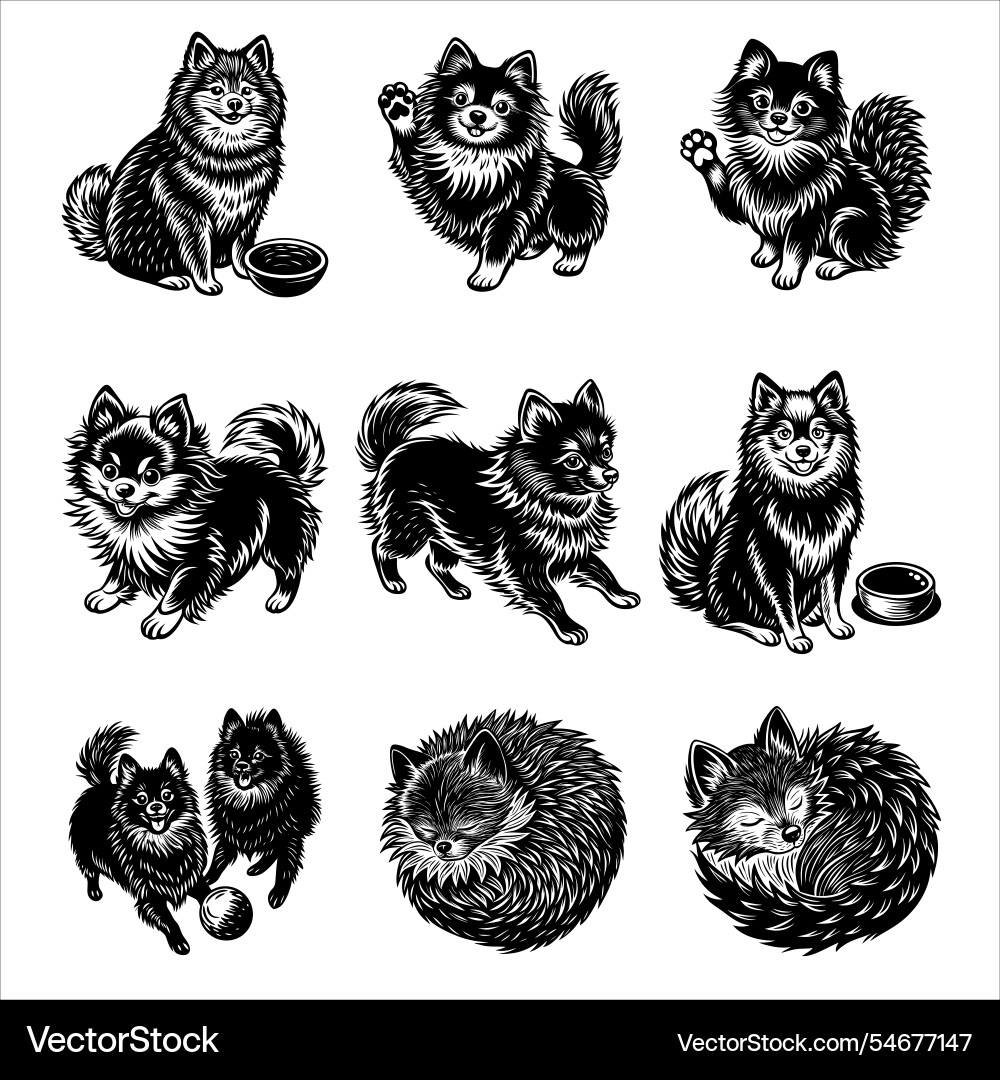 VectorStock®

VectorStock.com/54677147