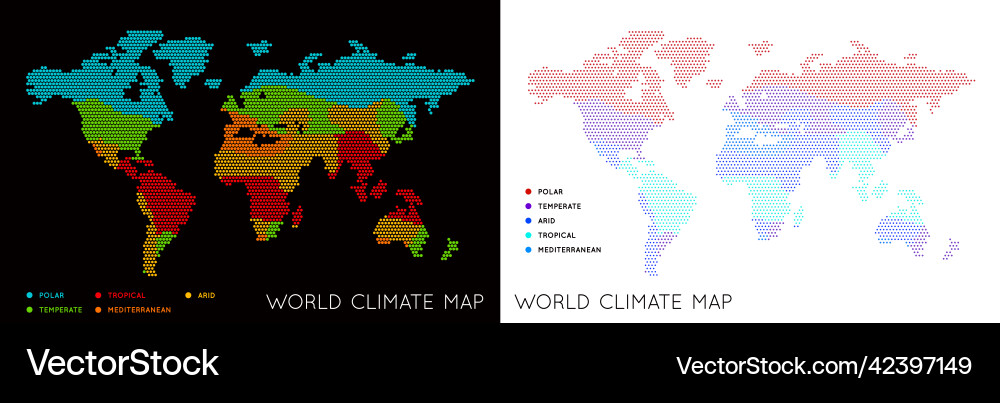 POLAR
TROPICAL
ARID
TEMPERATE
MEDITERRANEAN

WORLD CLIMATE MAP

POLAR
TEMPERATE
ARID
TROPICAL
MEDITERRANEAN

WORLD CLIMATE MAP

VectorStock

VectorStock.com/42397149