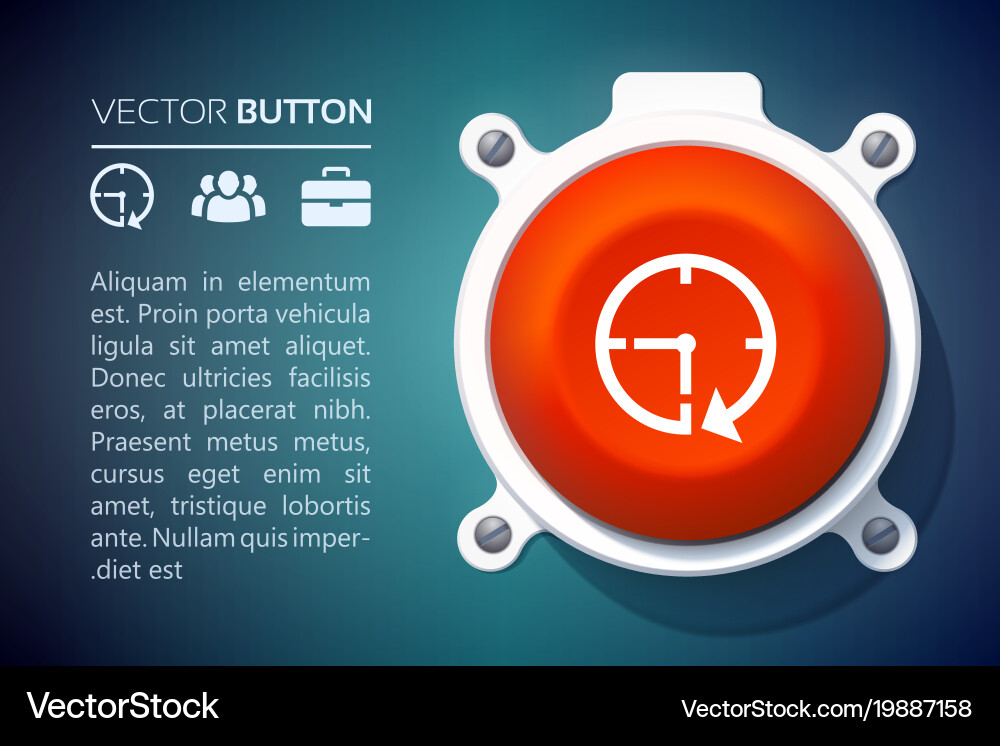 VECTOR BUTTON

Aliquam in elementum est. Proin porta vehicula ligula sit amet aliquet. Donec ultricies facilisis eros, at placerat nibh. Praesent metus metus, cursus eget enim sit amet, tristique lobortis ante. Nullam quis imper-.diet est

VectorStock

VectorStock.com/19887158